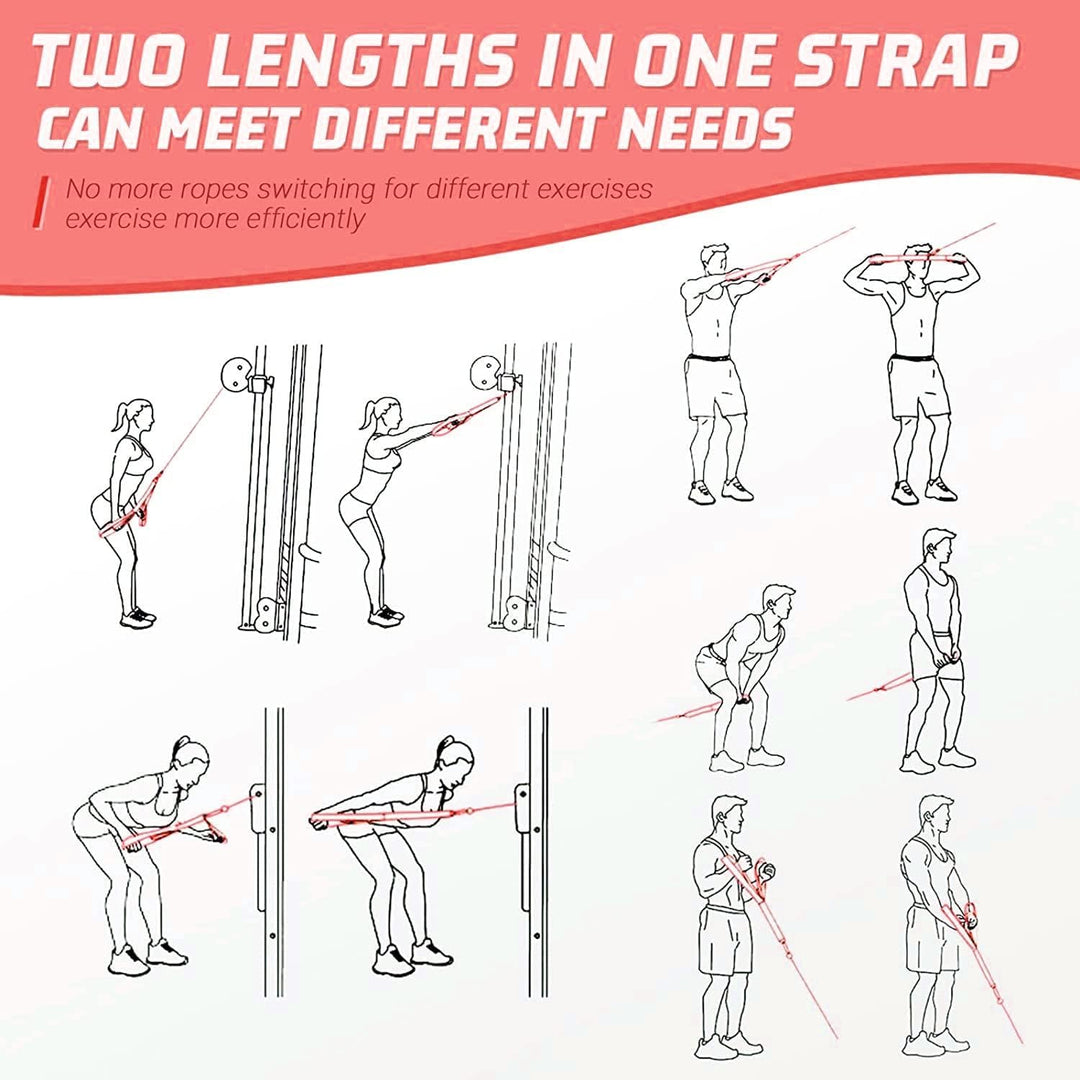 TWO LENGTHS IN ONE STRAP
CAN MEET DIFFERENT NEEDS

No more ropes switching for different exercises
exercise more efficiently