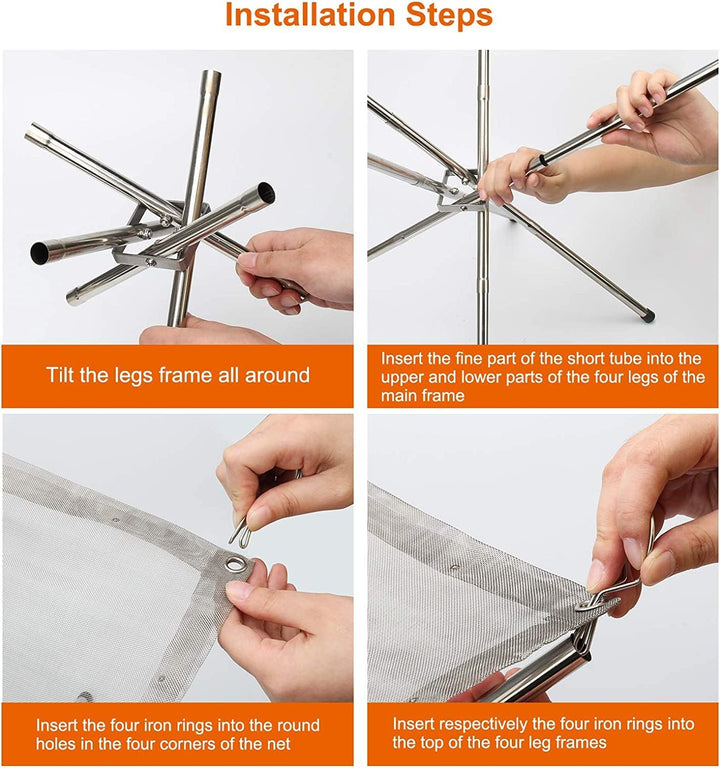 Installation Steps

Tilt the legs frame all around

Insert the fine part of the short tube into the upper and lower parts of the four legs of the main frame

Insert the four iron rings into the round holes in the four corners of the net

Insert respectively the four iron rings into the top of the four leg frames