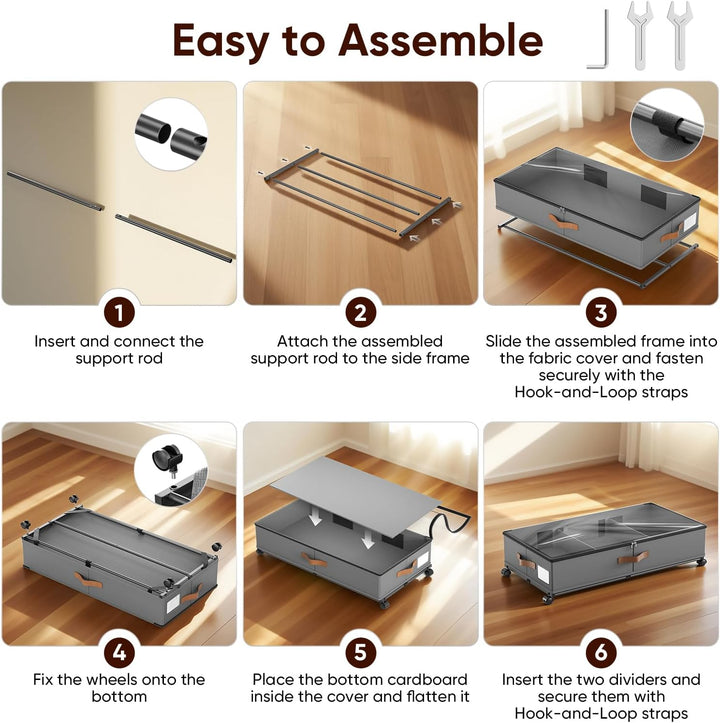 Easy to Assemble

1
Insert and connect the support rod

2
Attach the assembled support rod to the side frame

3
Slide the assembled frame into the fabric cover and fasten securely with the Hook-and-Loop straps

4
Fix the wheels onto the bottom

5
Place the bottom cardboard inside the cover and flatten it

6
Insert the two dividers and secure them with Hook-and-Loop straps