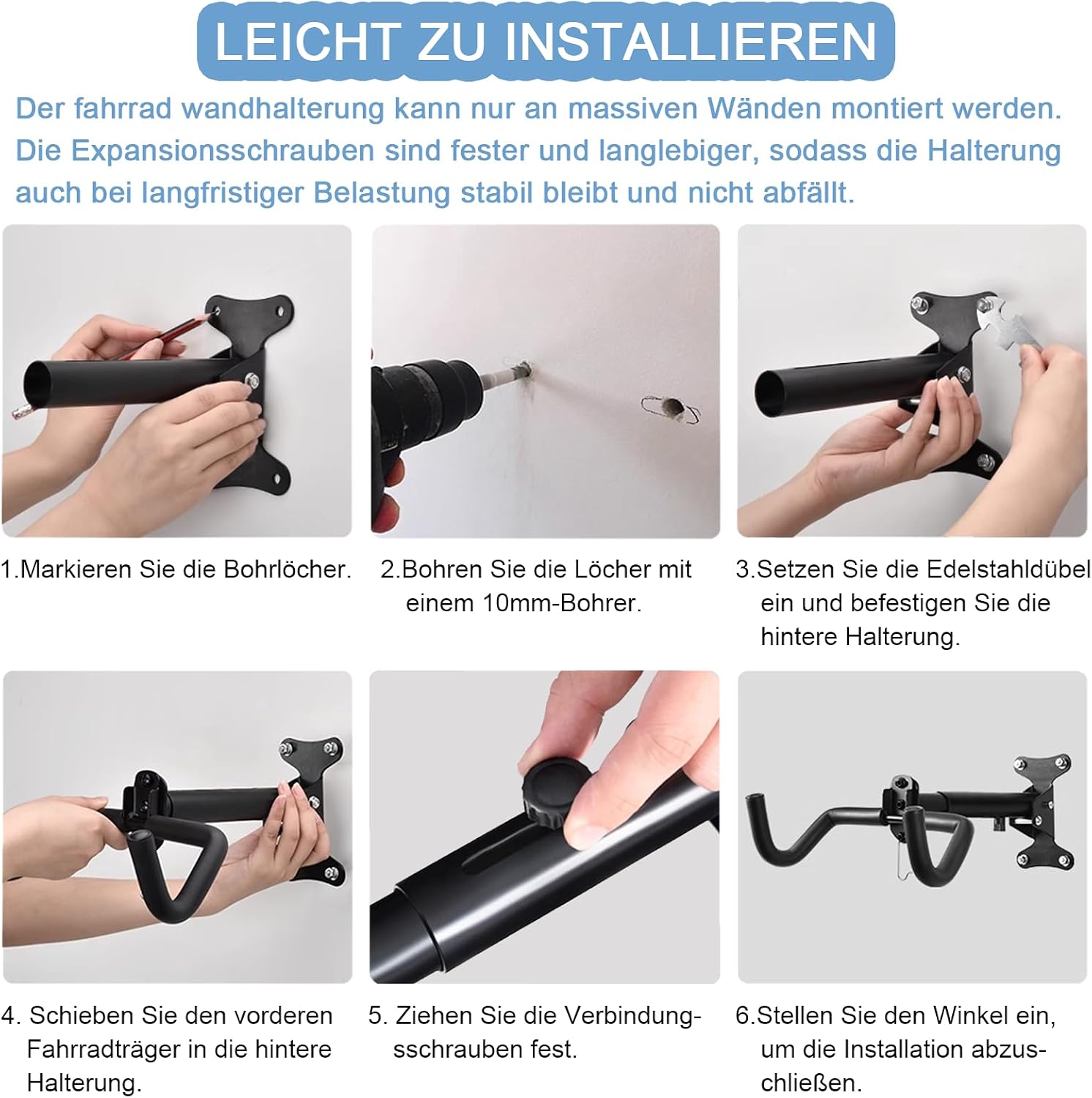 LEICHT ZU INSTALLIEREN

Der fahrrad wandhalterung kann nur an massiven Wänden montiert werden. Die Expansionsschrauben sind fester und langlebiger, sodass die Halterung auch bei langfristiger Belastung stabil bleibt und nicht abfällt.

1.Markieren Sie die Bohrlöcher.

2.Bohren Sie die Löcher mit einem 10mm-Bohrer.

3.Setzen Sie die Edelstahldübel ein und befestigen Sie die hintere Halterung.

4. Schieben Sie den vorderen Fahrradträger in die hintere Halterung.

5. Ziehen Sie die Verbindungsschrauben fest.

6.Stellen Sie den Winkel ein, um die Installation abzuschließen.