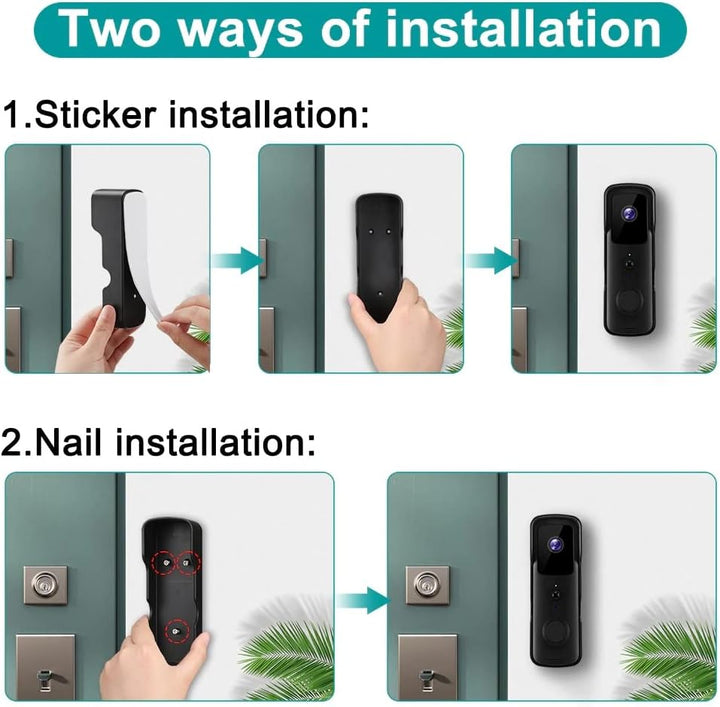 Two ways of installation

1.Sticker installation:

2.Nail installation: