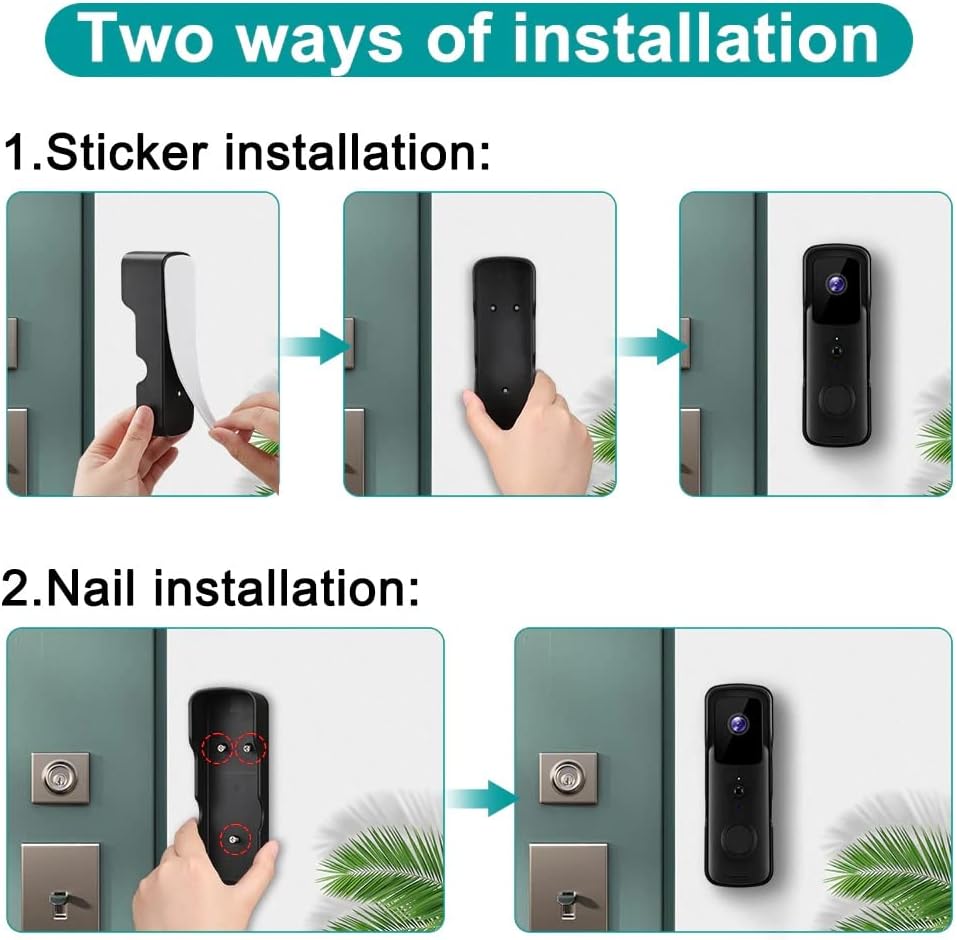 Two ways of installation

1.Sticker installation:

2.Nail installation: