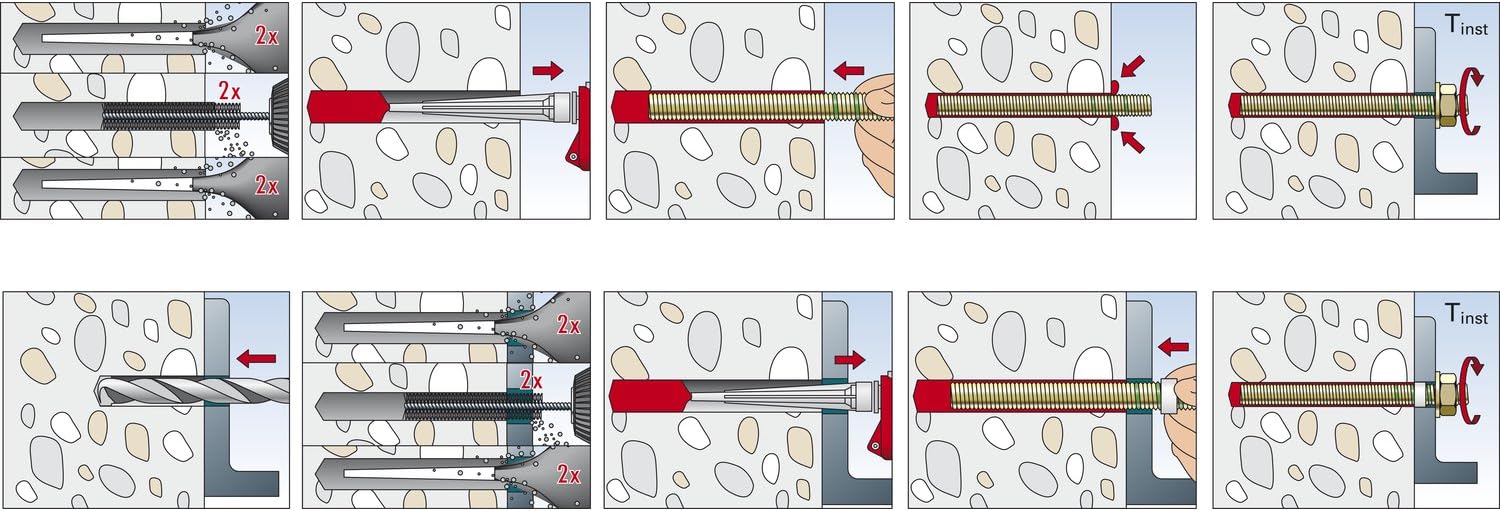 2x
2x
2x
$T_{inst}$
2x
2x
2x
$T_{inst}$