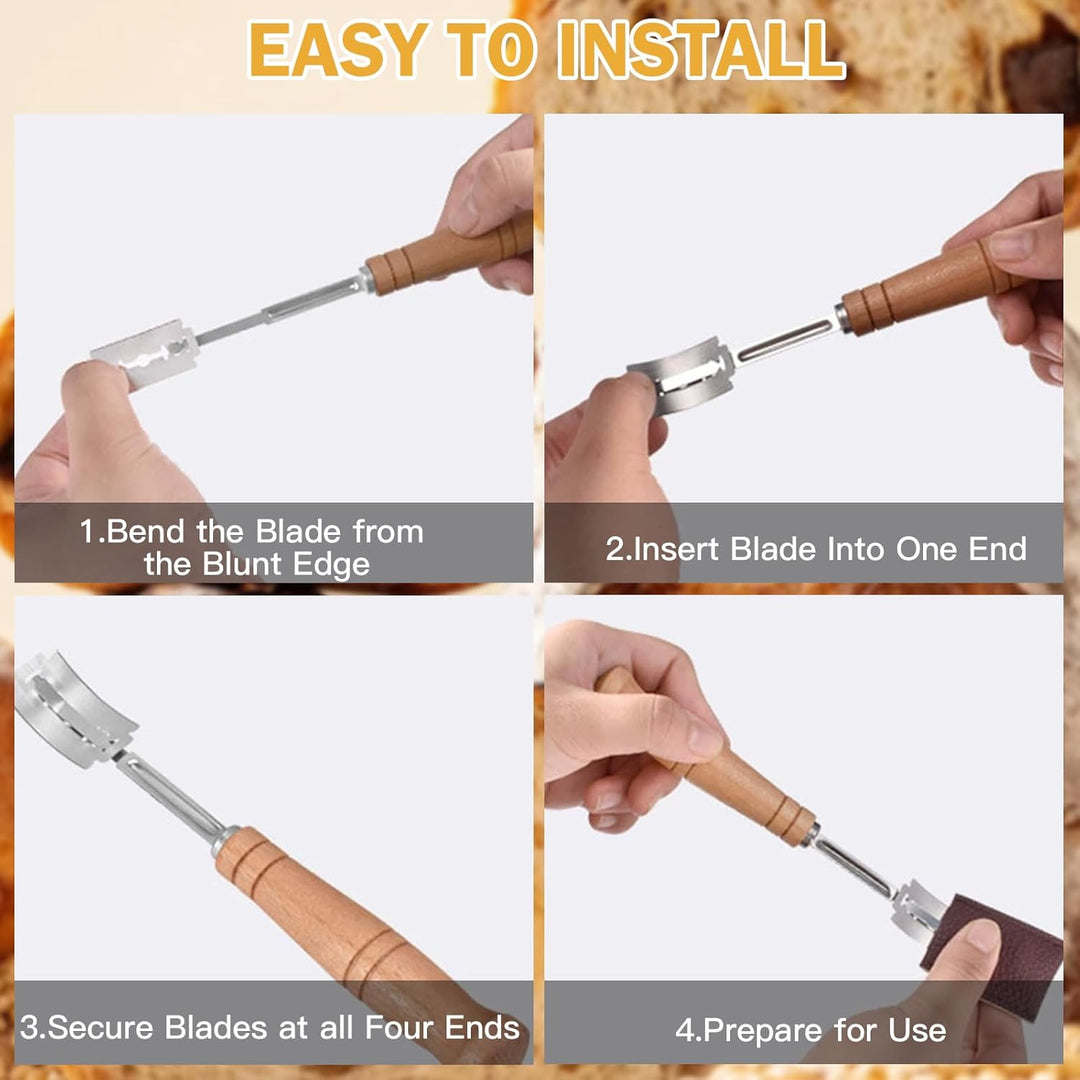 EASY TO INSTALL

1.Bend the Blade from the Blunt Edge

2.Insert Blade Into One End

3.Secure Blades at all Four Ends

4.Prepare for Use