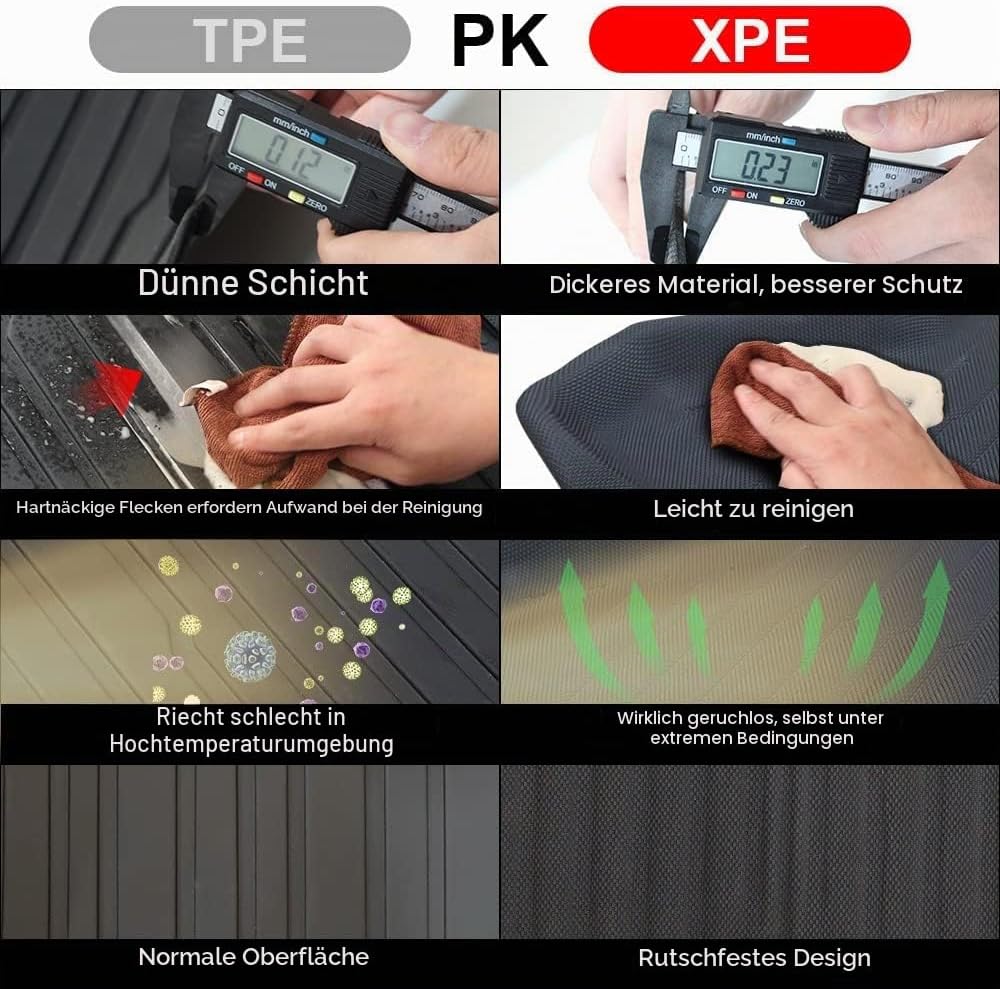 TPE PK XPE

mm/inch
0.12
OFF ON ZERO

mm/inch
0.23
OFF ON ZERO

Dünne Schicht

Dickeres Material, besserer Schutz

Hartnäckige Flecken erfordern Aufwand bei der Reinigung

Leicht zu reinigen

Riecht schlecht in Hochtemperaturumgebung

Wirklich geruchlos, selbst unter extremen Bedingungen

Normale Oberfläche

Rutschfestes Design