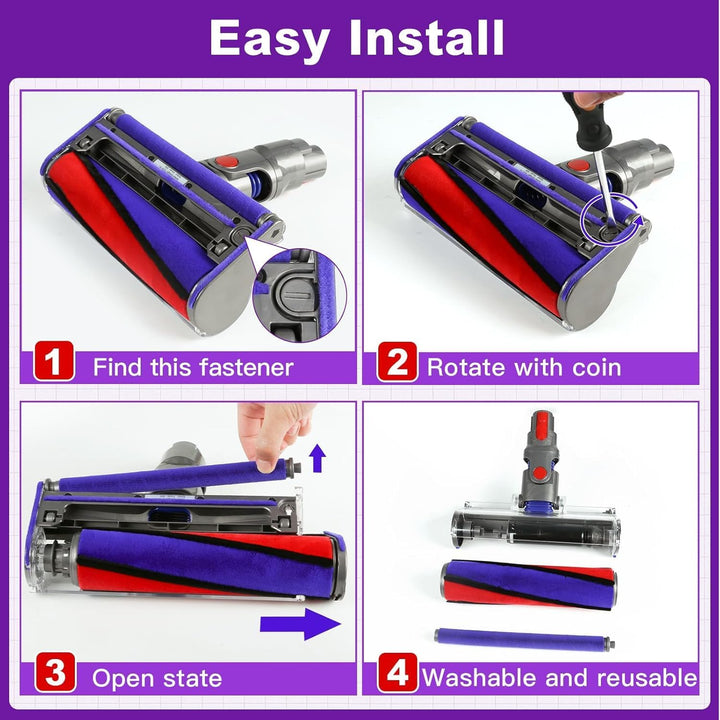 Easy Install

1 Find this fastener

2 Rotate with coin

3 Open state

4 Washable and reusable