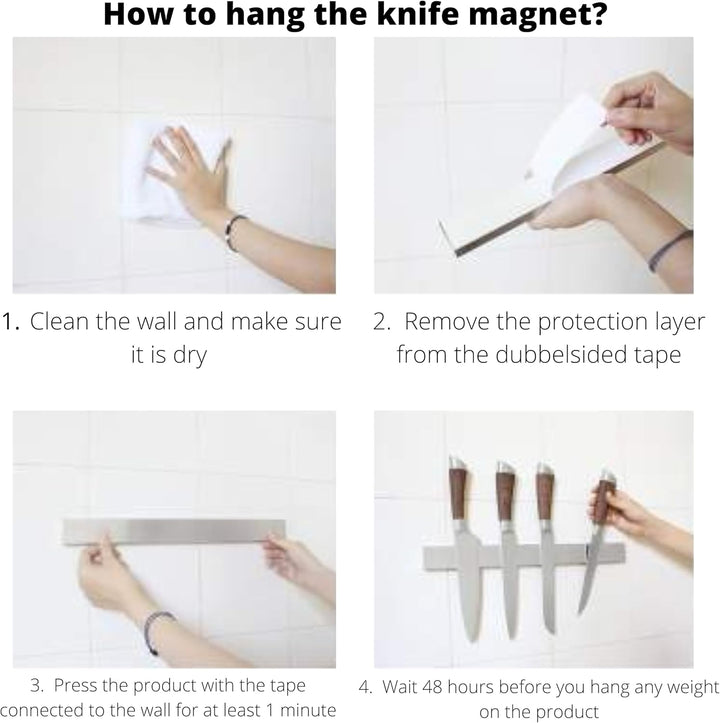 How to hang the knife magnet?

1. Clean the wall and make sure it is dry

2. Remove the protection layer from the dubbelsided tape

3. Press the product with the tape connected to the wall for at least 1 minute

4. Wait 48 hours before you hang any weight on the product