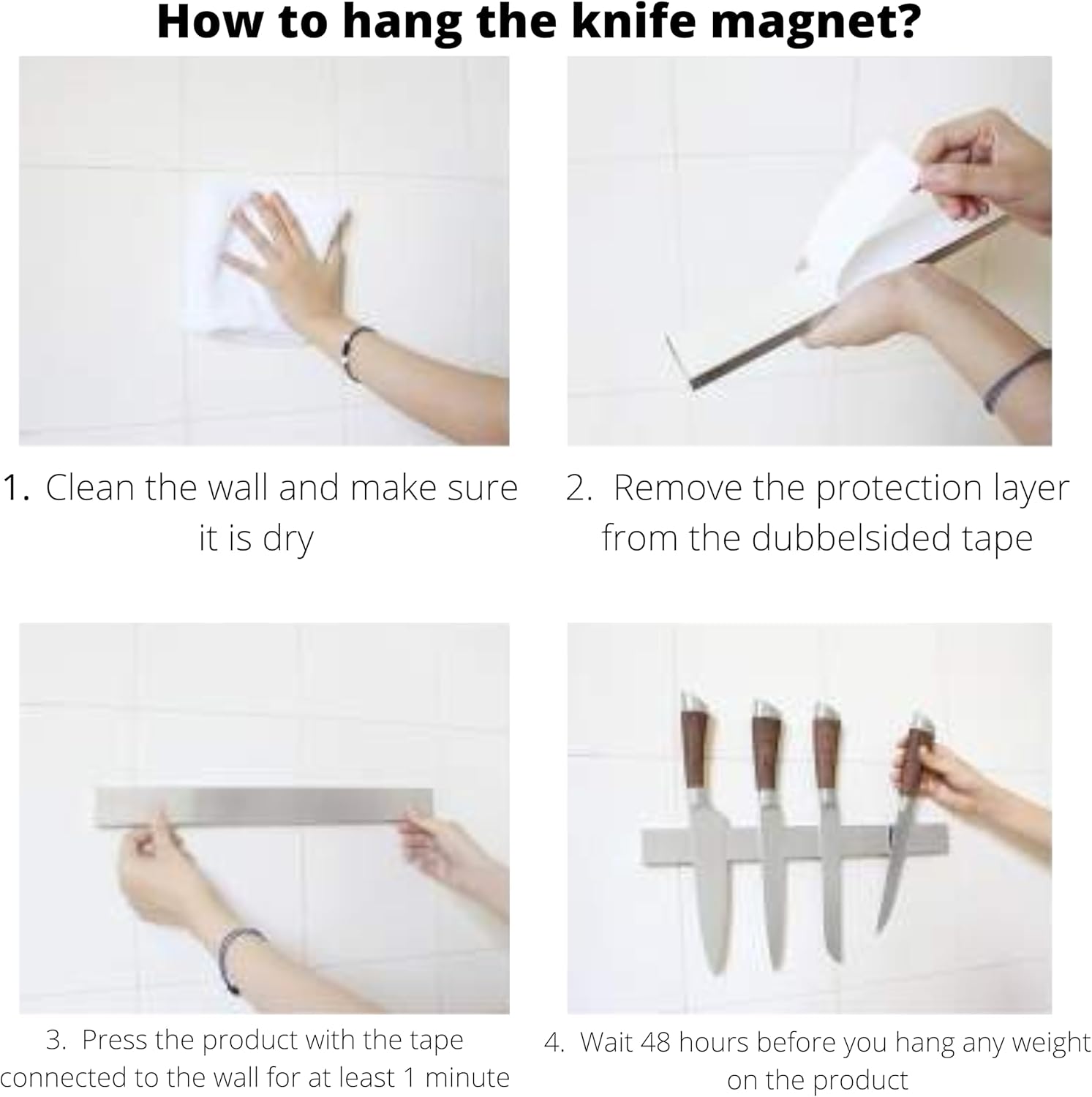 How to hang the knife magnet?

1. Clean the wall and make sure it is dry

2. Remove the protection layer from the dubbelsided tape

3. Press the product with the tape connected to the wall for at least 1 minute

4. Wait 48 hours before you hang any weight on the product