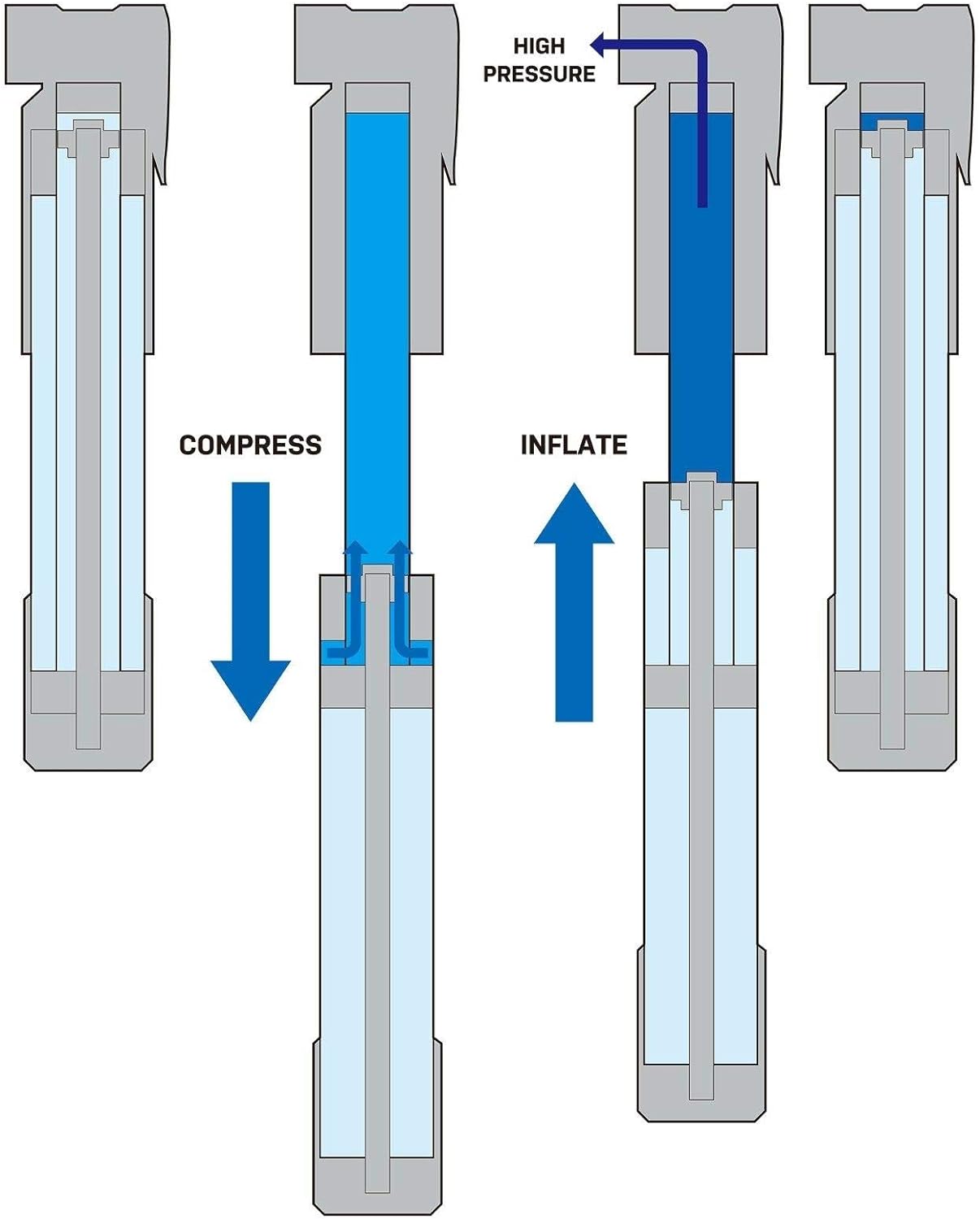 HIGH PRESSURE

COMPRESS

INFLATE