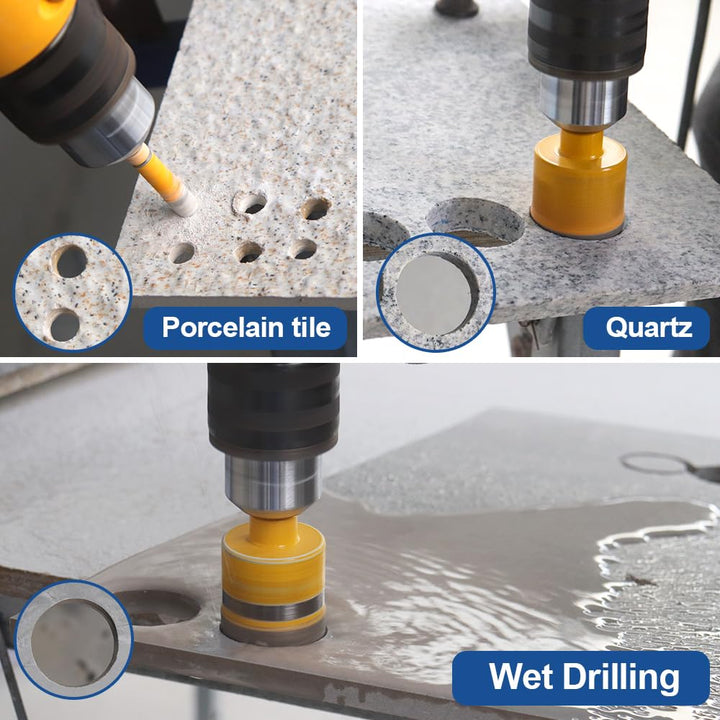 Porcelain tile

Quartz

Wet Drilling