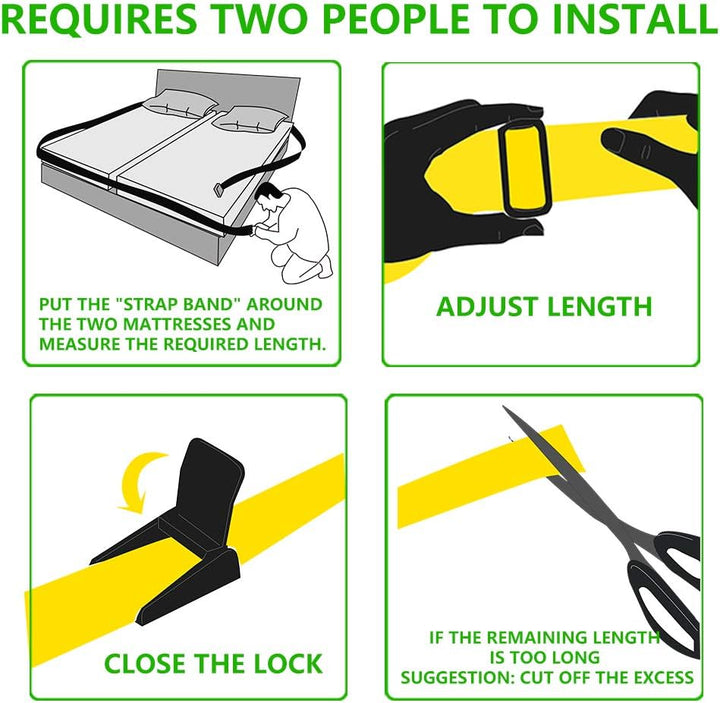 REQUIRES TWO PEOPLE TO INSTALL

PUT THE "STRAP BAND" AROUND THE TWO MATTRESSES AND MEASURE THE REQUIRED LENGTH.

ADJUST LENGTH

CLOSE THE LOCK

IF THE REMAINING LENGTH IS TOO LONG SUGGESTION: CUT OFF THE EXCESS