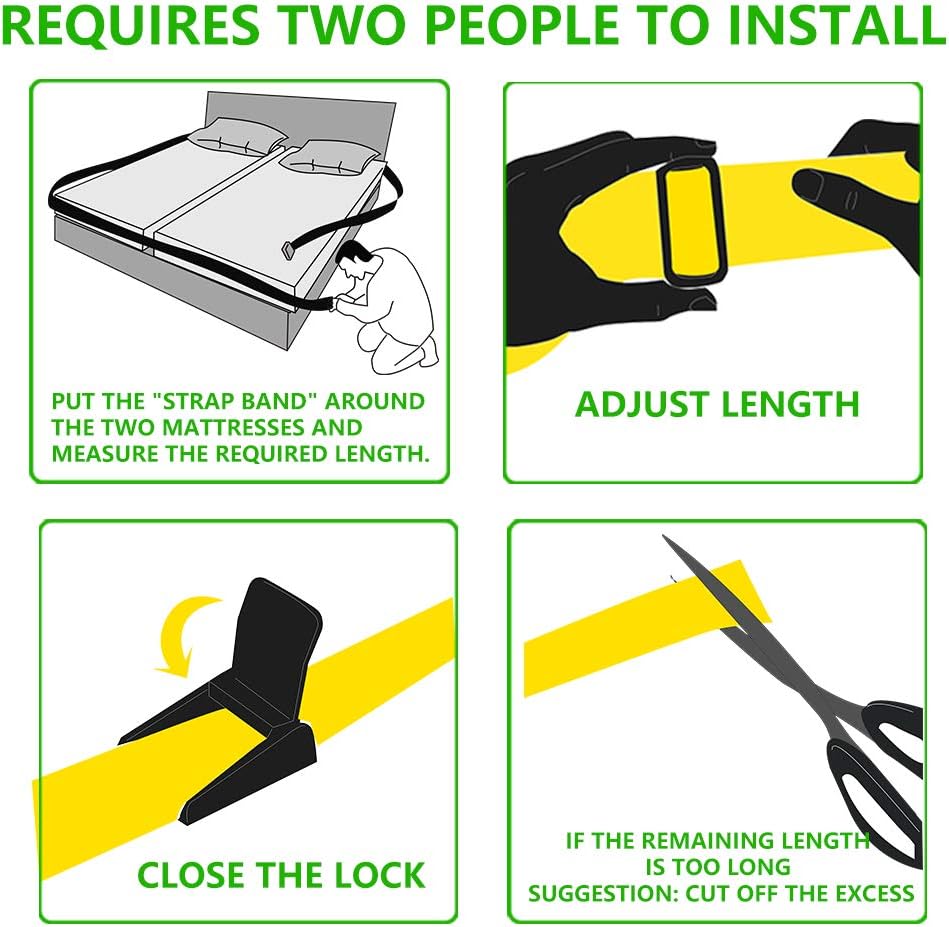 REQUIRES TWO PEOPLE TO INSTALL

PUT THE "STRAP BAND" AROUND THE TWO MATTRESSES AND MEASURE THE REQUIRED LENGTH.

ADJUST LENGTH

CLOSE THE LOCK

IF THE REMAINING LENGTH IS TOO LONG
SUGGESTION: CUT OFF THE EXCESS