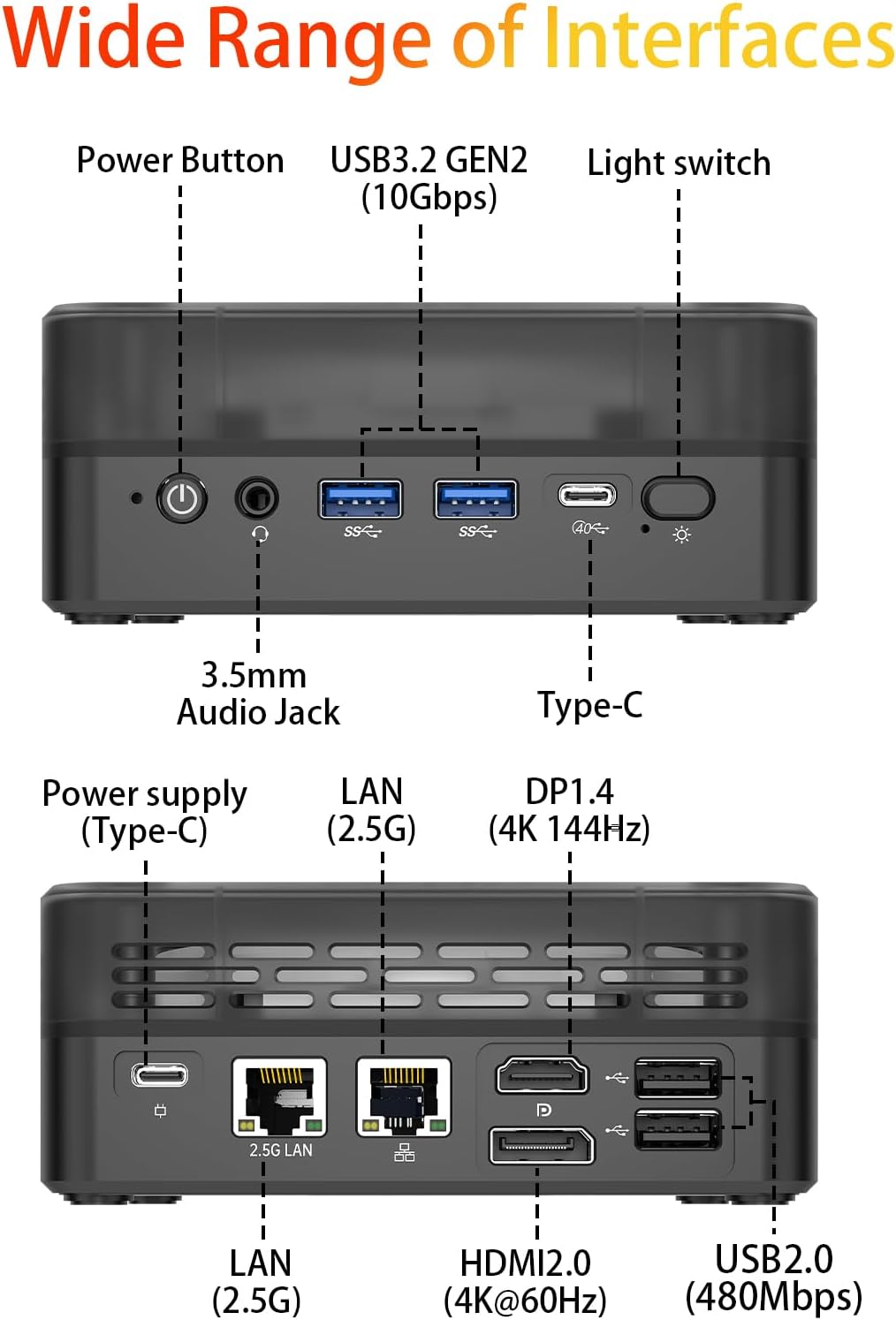 Wide Range of Interfaces

Power Button

USB3.2 GEN2 (10Gbps)

Light switch

SS

SS

40

3.5mm Audio Jack

Type-C

Power supply (Type-C)

LAN (2.5G)

DP1.4 (4K 144Hz)

2.5G LAN

LAN (2.5G)

HDMI2.0 (4K@60Hz)

USB2.0 (480Mbps)