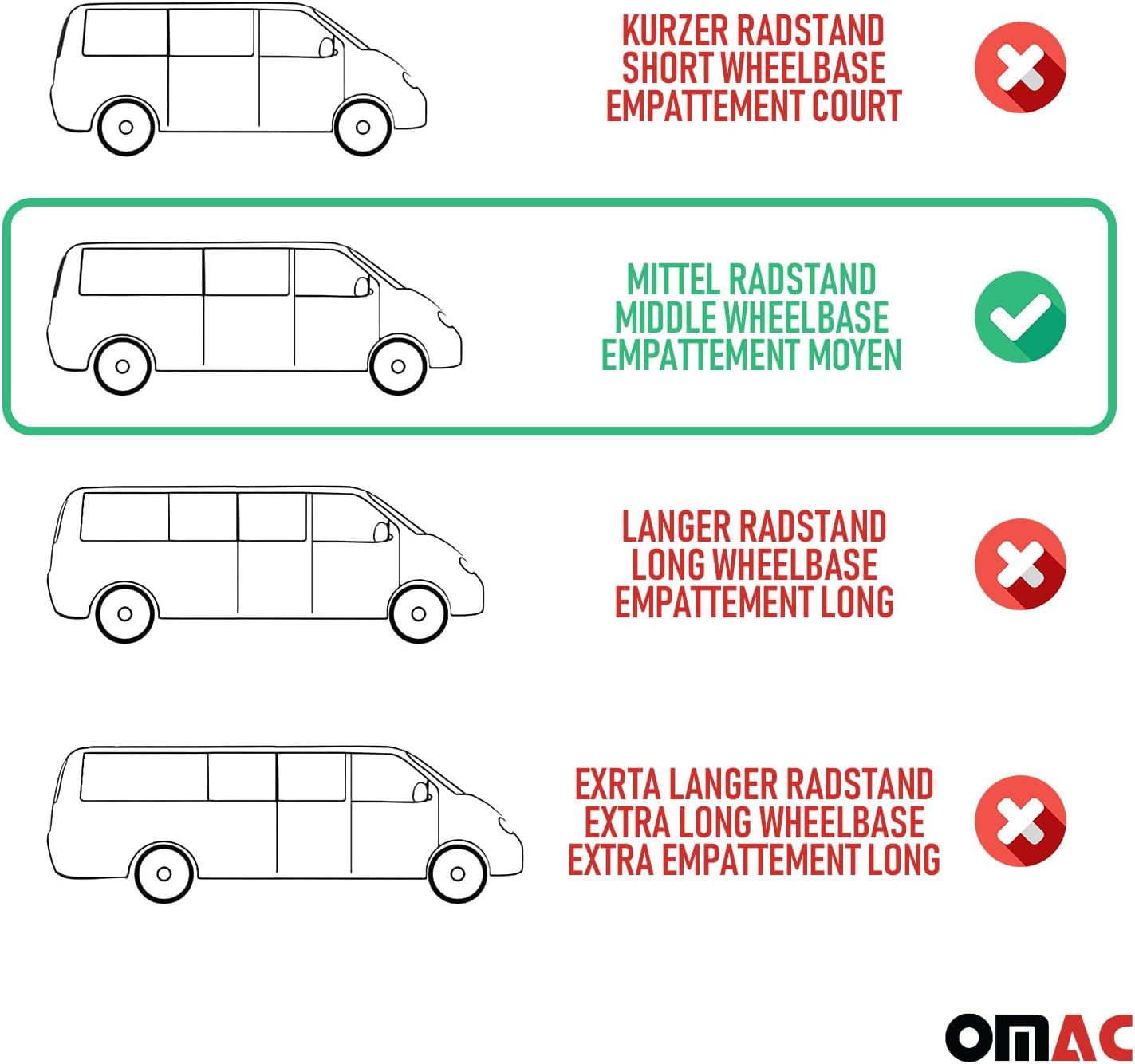 KURZER RADSTAND
SHORT WHEELBASE
EMPATTEMENT COURT

MITTEL RADSTAND
MIDDLE WHEELBASE
EMPATTEMENT MOYEN

LANGER RADSTAND
LONG WHEELBASE
EMPATTEMENT LONG

EXRTA LANGER RADSTAND
EXTRA LONG WHEELBASE
EXTRA EMPATTEMENT LONG

OMAC