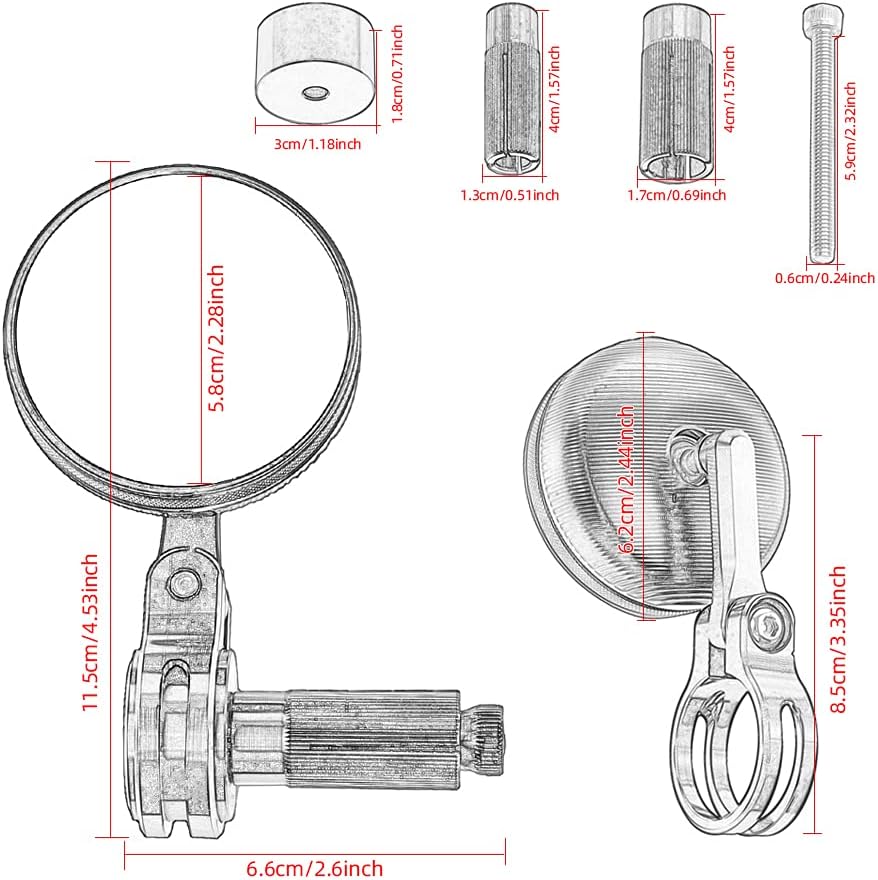 1.8cm/0.71inch
3cm/1.18inch
4cm/1.57inch
1.3cm/0.51inch
4cm/1.57inch
1.7cm/0.69inch
5.9cm/2.32inch
0.6cm/0.24inch
5.8cm/2.28inch
11.5cm/4.53inch
6.6cm/2.6inch
6.2cm/2.44inch
8.5cm/3.35inch