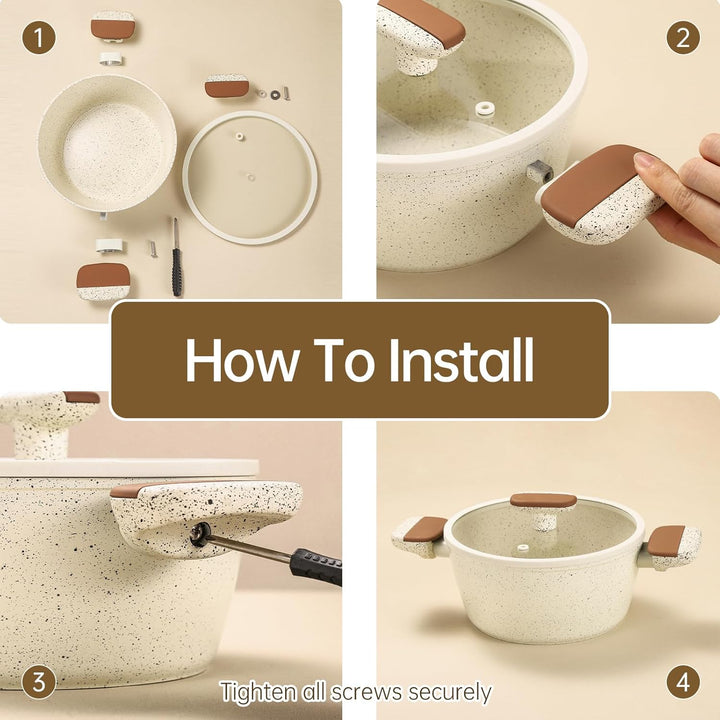 1

2

How To Install

3

Tighten all screws securely

4