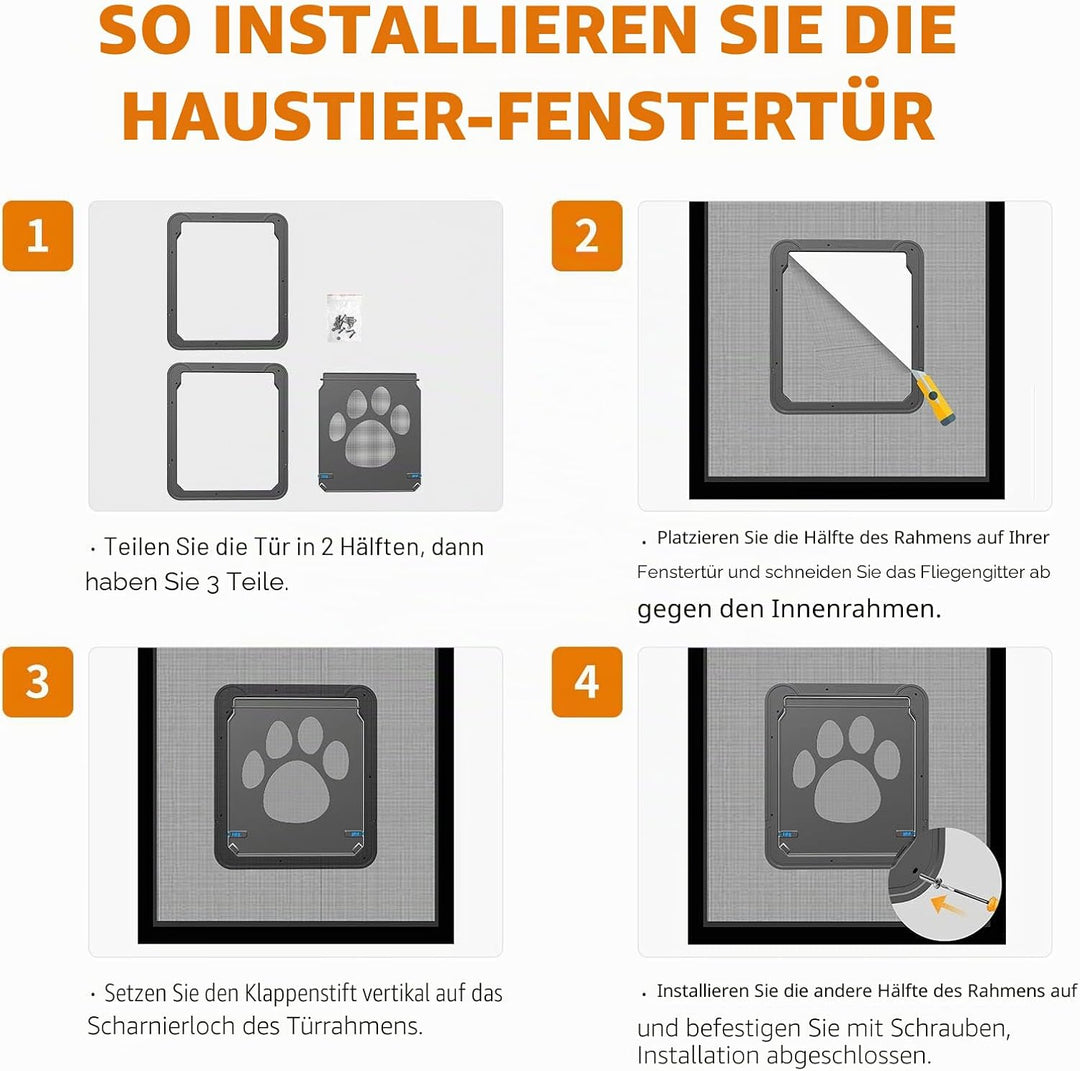 SO INSTALLIEREN SIE DIE HAUSTIER-FENSTERTÜR

1

· Teilen Sie die Tür in 2 Hälften, dann haben Sie 3 Teile.

2

· Platzieren Sie die Hälfte des Rahmens auf Ihrer Fenstertür und schneiden Sie das Fliegengitter ab gegen den Innenrahmen.

3

· Setzen Sie den Klappenstift vertikal auf das Scharnierloch des Türrahmens.

4

· Installieren Sie die andere Hälfte des Rahmens auf und befestigen Sie mit Schrauben, Installation abgeschlossen.