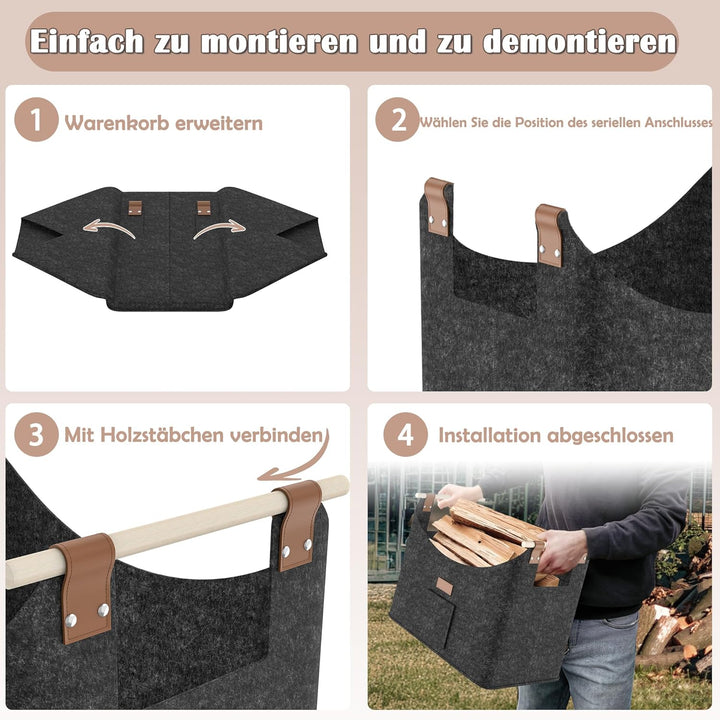 Einfach zu montieren und zu demontieren

1 Warenkorb erweitern

2 Wählen Sie die Position des seriellen Anschlusses

3 Mit Holzstäbchen verbinden

4 Installation abgeschlossen