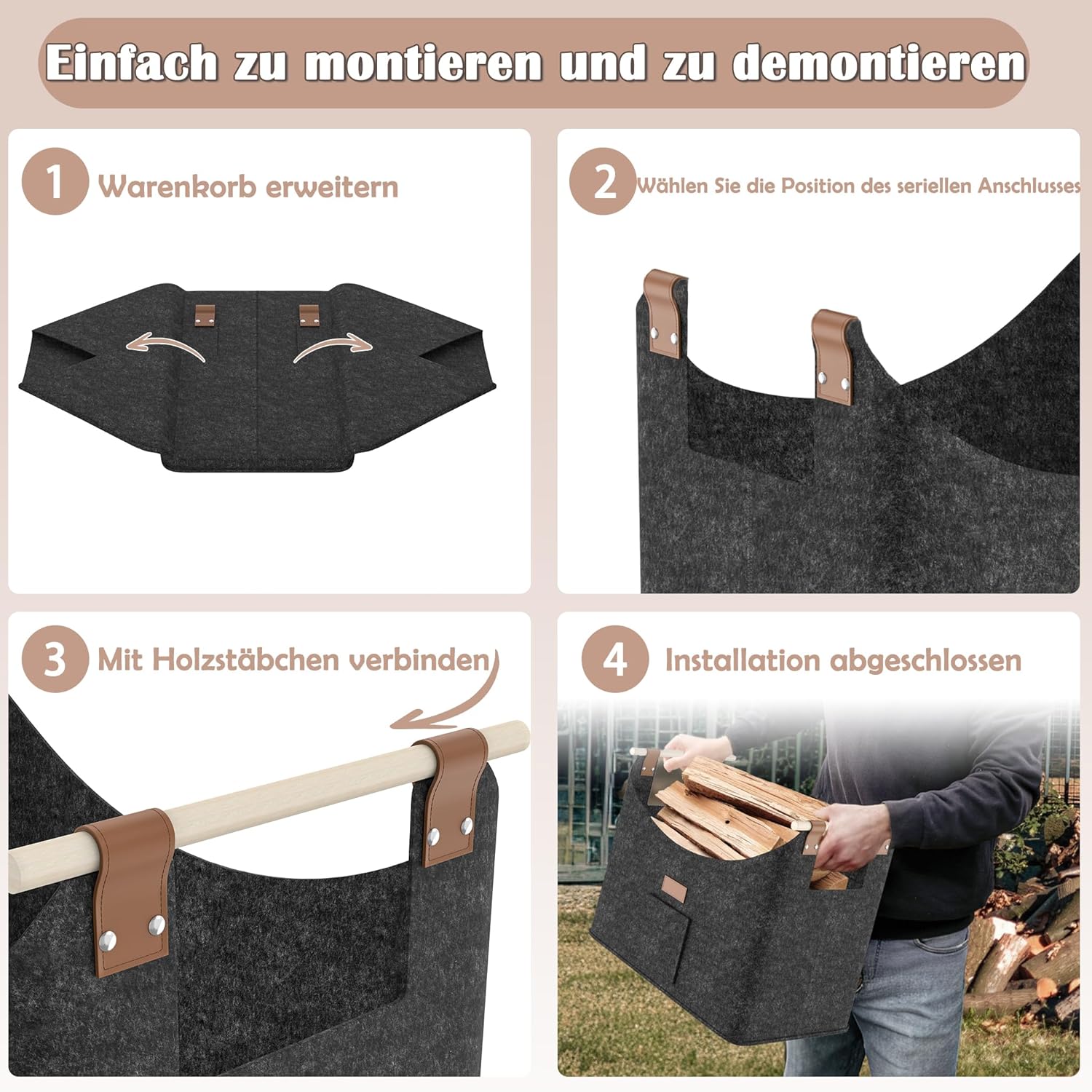 Einfach zu montieren und zu demontieren

1 Warenkorb erweitern

2 Wählen Sie die Position des seriellen Anschlusses

3 Mit Holzstäbchen verbinden

4 Installation abgeschlossen