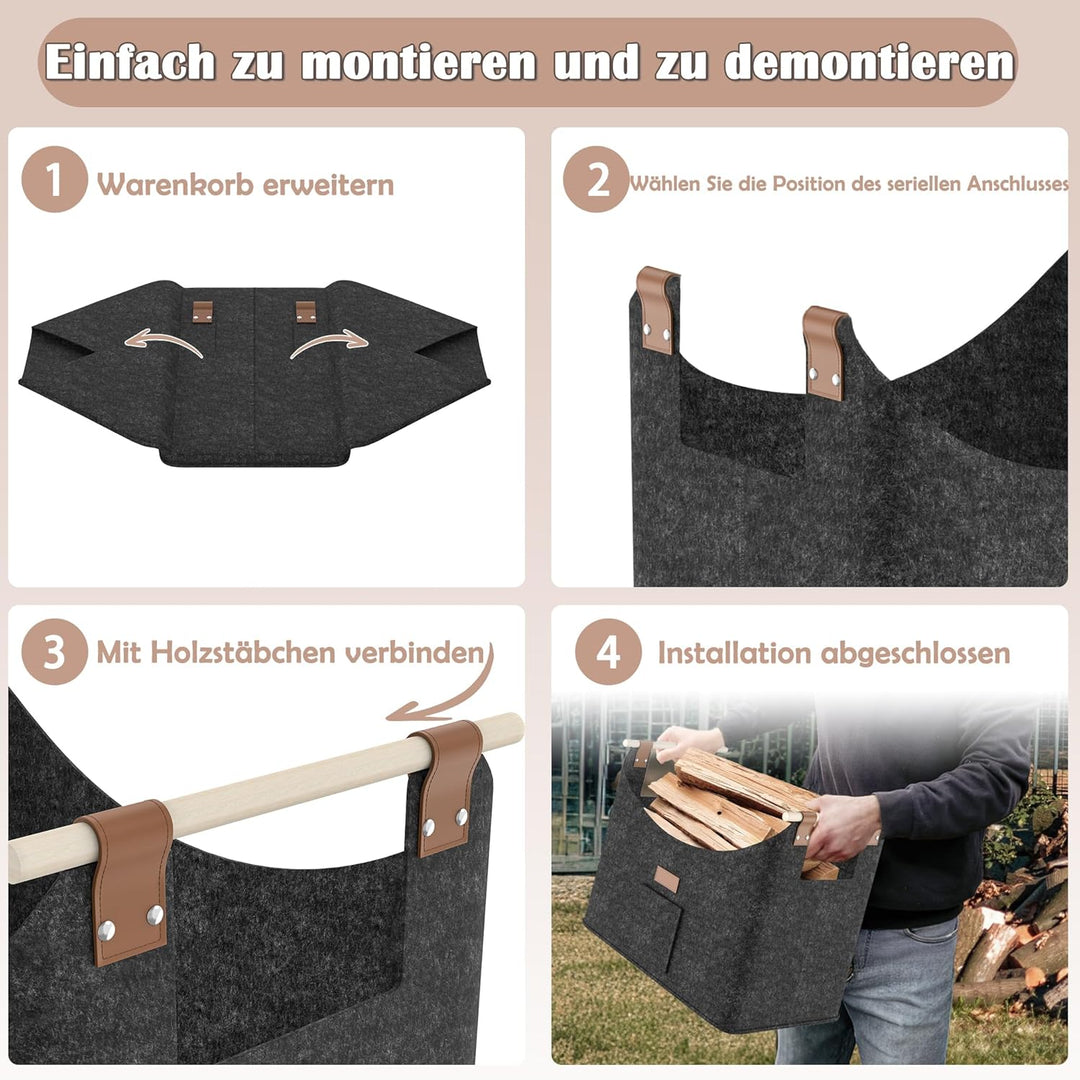 Einfach zu montieren und zu demontieren

1 Warenkorb erweitern

2 Wählen Sie die Position des seriellen Anschlusses

3 Mit Holzstäbchen verbinden

4 Installation abgeschlossen