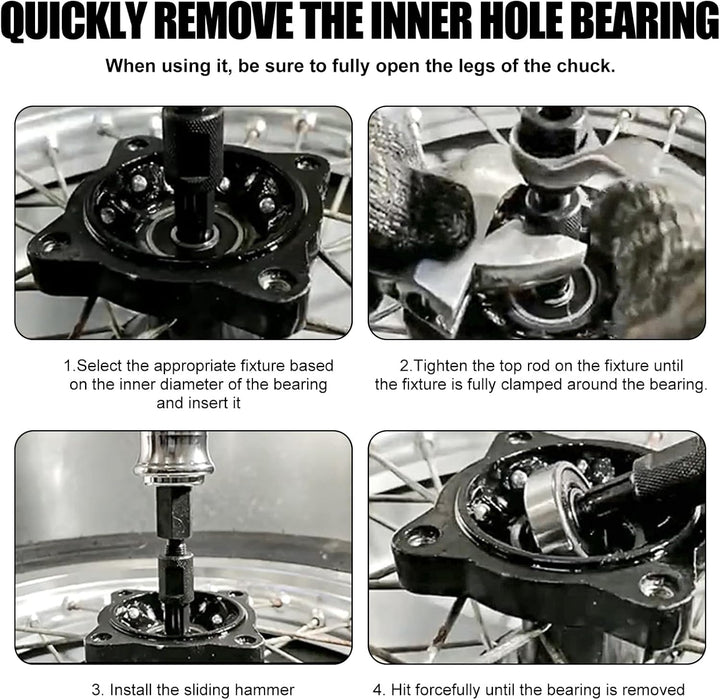 QUICKLY REMOVE THE INNER HOLE BEARING

When using it, be sure to fully open the legs of the chuck.

1.Select the appropriate fixture based on the inner diameter of the bearing and insert it

2.Tighten the top rod on the fixture until the fixture is fully clamped around the bearing.

3. Install the sliding hammer

4. Hit forcefully until the bearing is removed