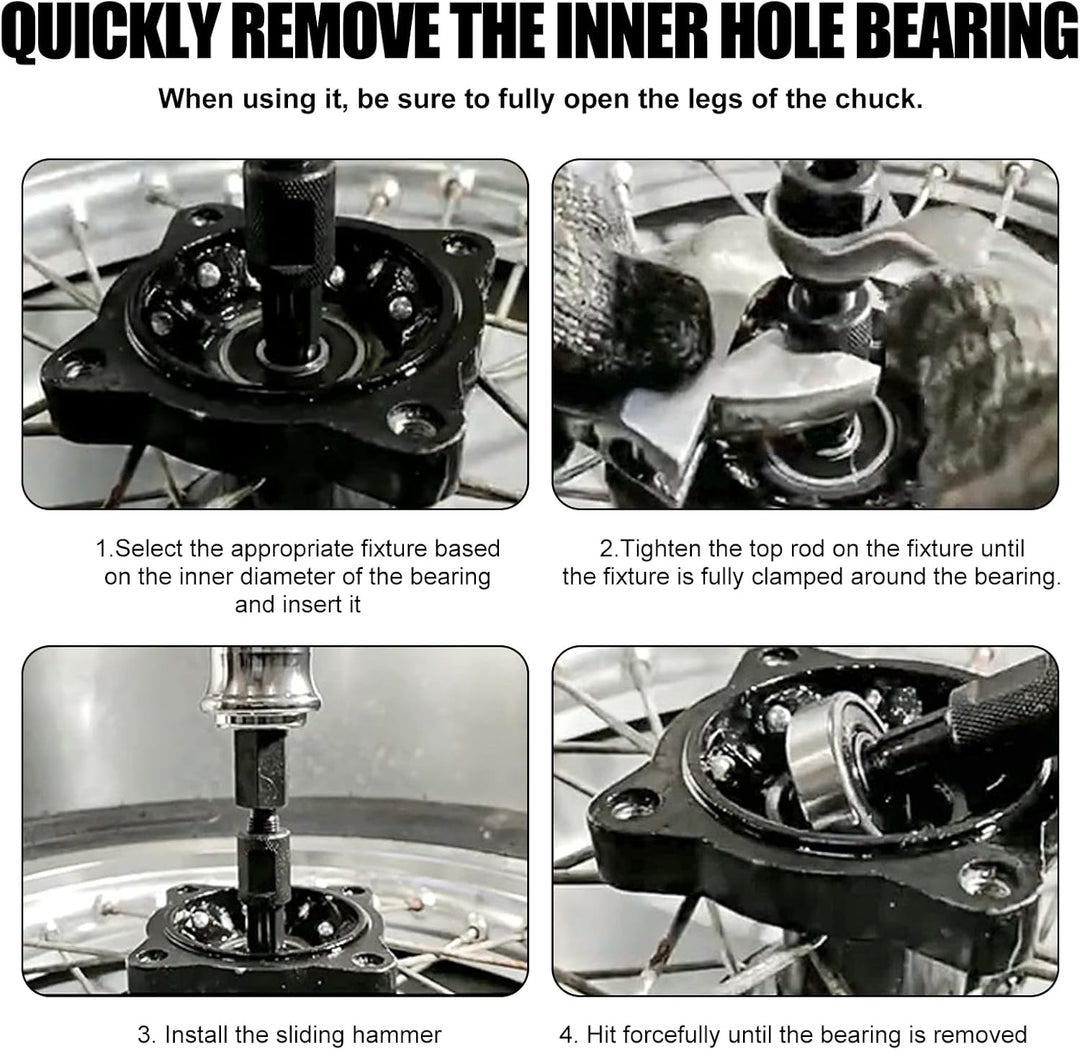 QUICKLY REMOVE THE INNER HOLE BEARING

When using it, be sure to fully open the legs of the chuck.

1.Select the appropriate fixture based on the inner diameter of the bearing and insert it

2.Tighten the top rod on the fixture until the fixture is fully clamped around the bearing.

3. Install the sliding hammer

4. Hit forcefully until the bearing is removed