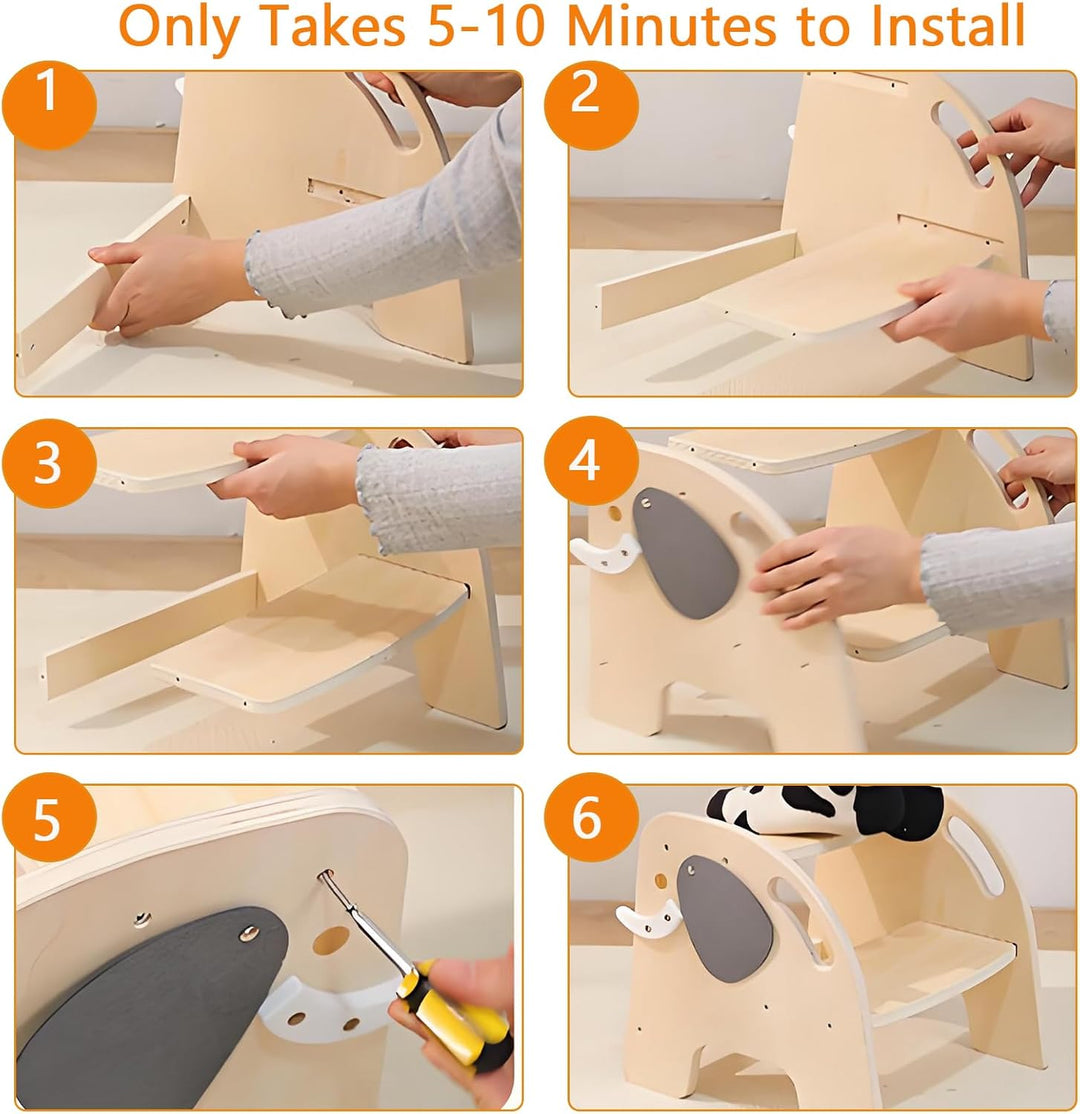 Only Takes 5-10 Minutes to Install

1

2

3

4

5

6