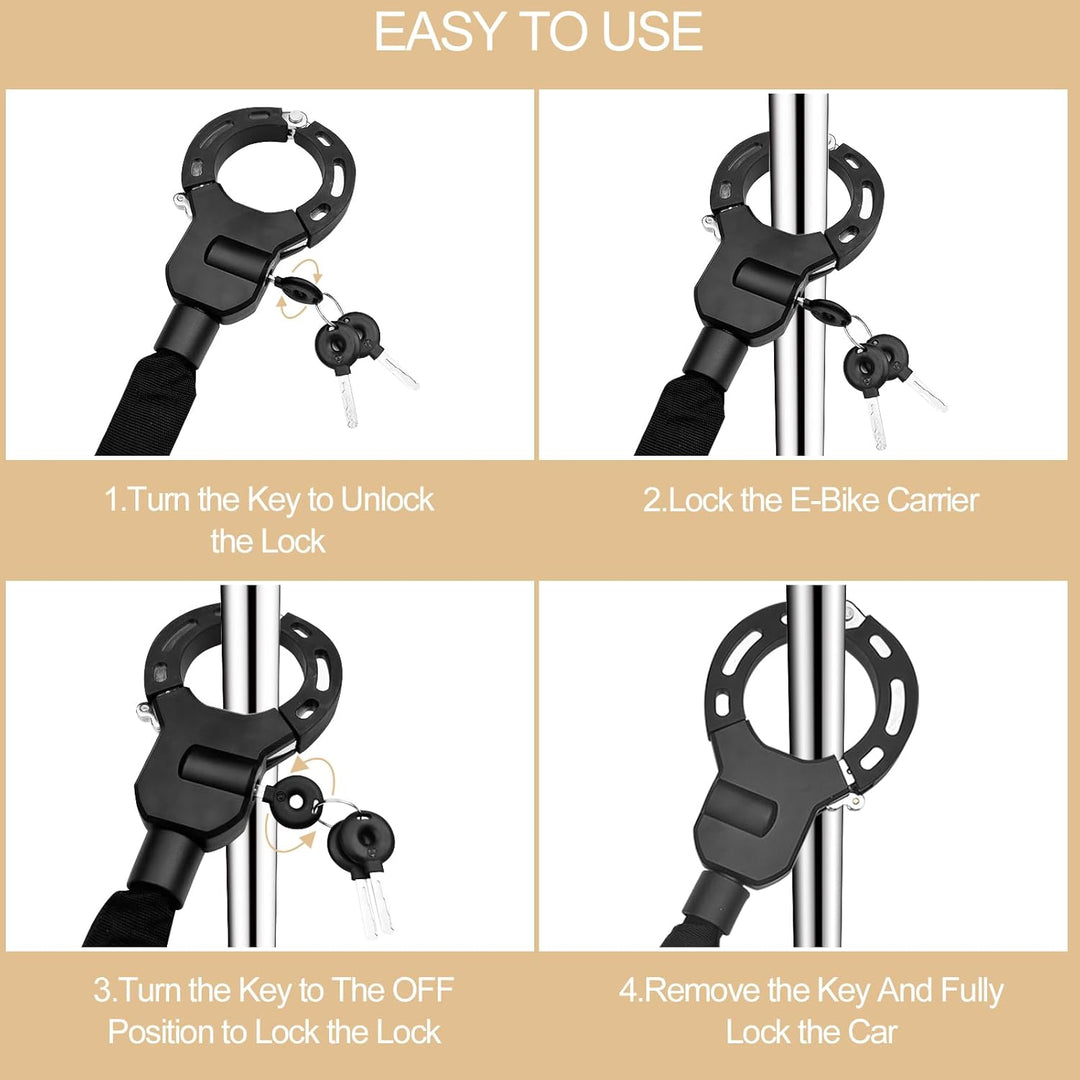 EASY TO USE

1.Turn the Key to Unlock the Lock

2.Lock the E-Bike Carrier

3.Turn the Key to The OFF Position to Lock the Lock

4.Remove the Key And Fully Lock the Car