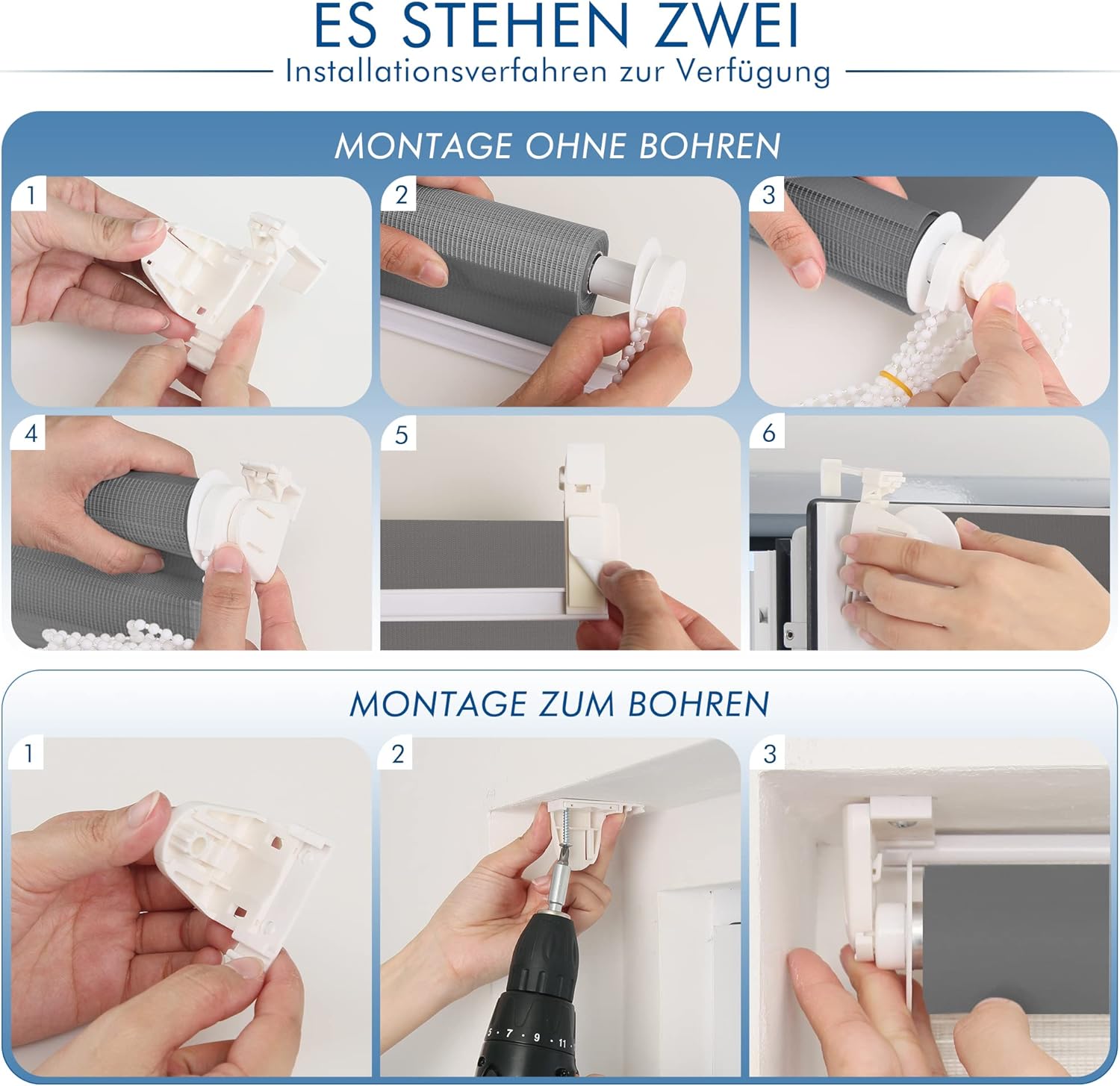 ES STEHEN ZWEI
Installationsverfahren zur Verfügung

MONTAGE OHNE BOHREN

1

2

3

4

5

6

MONTAGE ZUM BOHREN

1

2

3

5 7 9 11