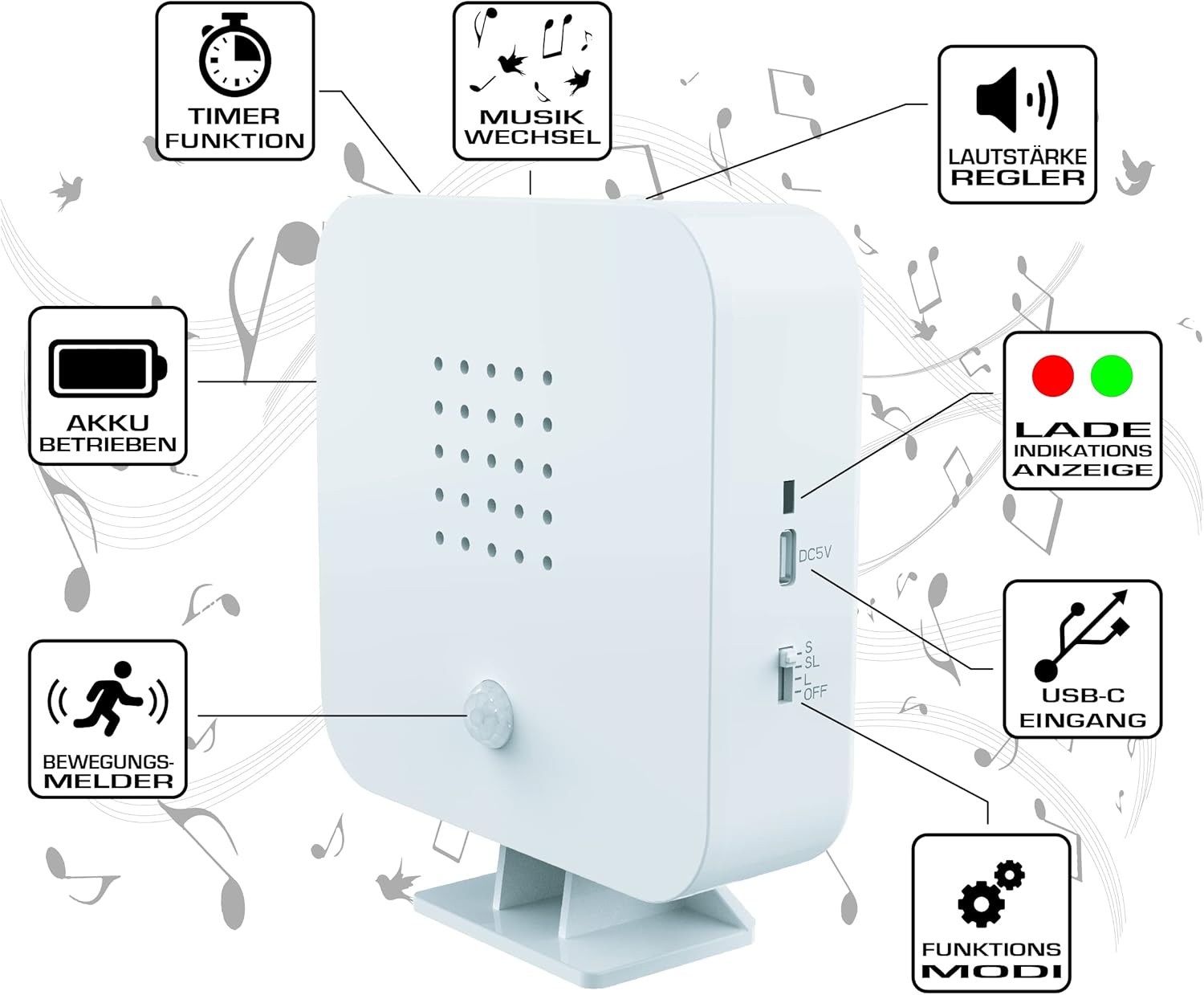 TIMER FUNKTION

MUSIK WECHSEL

LAUTSTÄRKE REGLER

AKKU BETRIEBEN

LADE INDIKATIONS ANZEIGE

DC5V

S
SL
L
OFF

USB-C EINGANG

BEWEGUNGS-MELDER

FUNKTIONS MODI