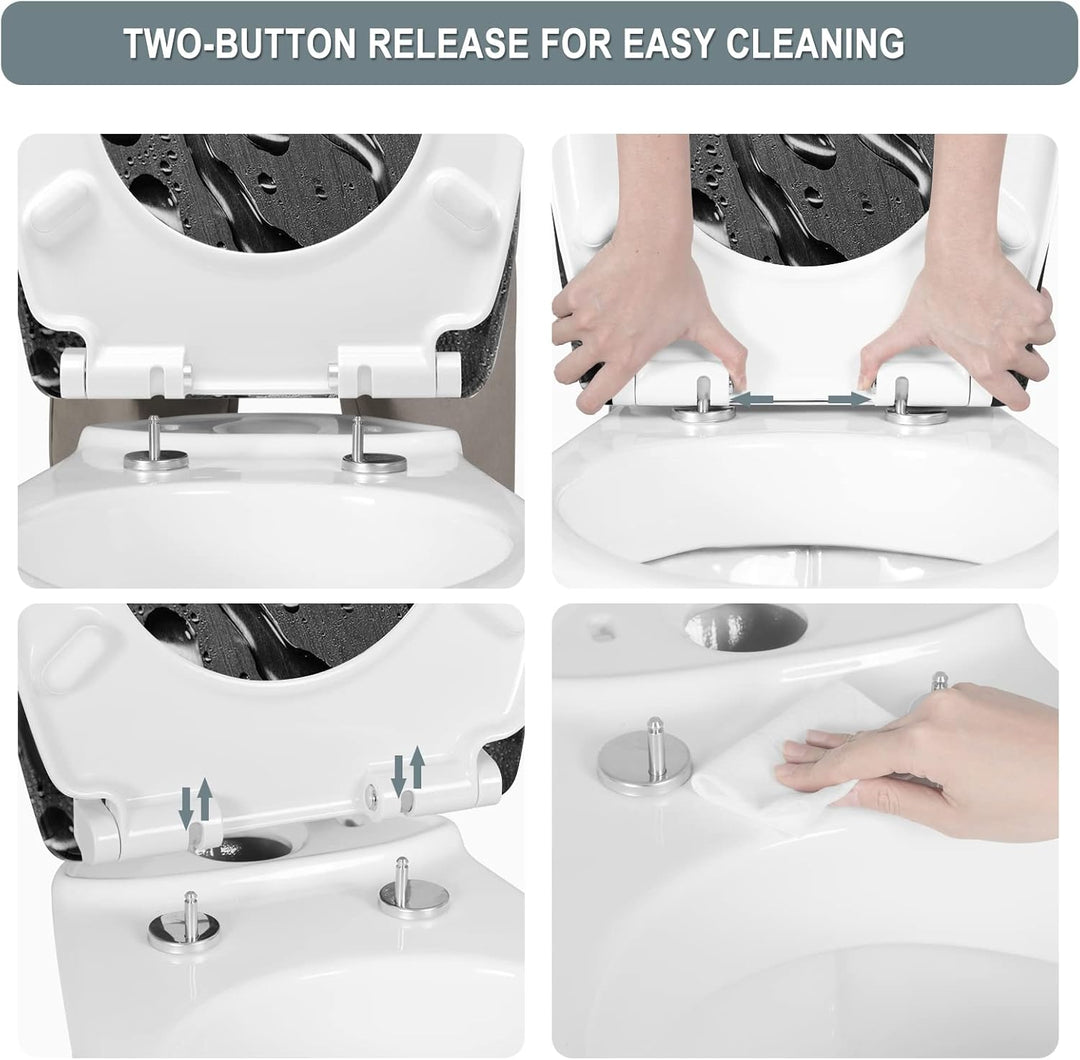 TWO-BUTTON RELEASE FOR EASY CLEANING