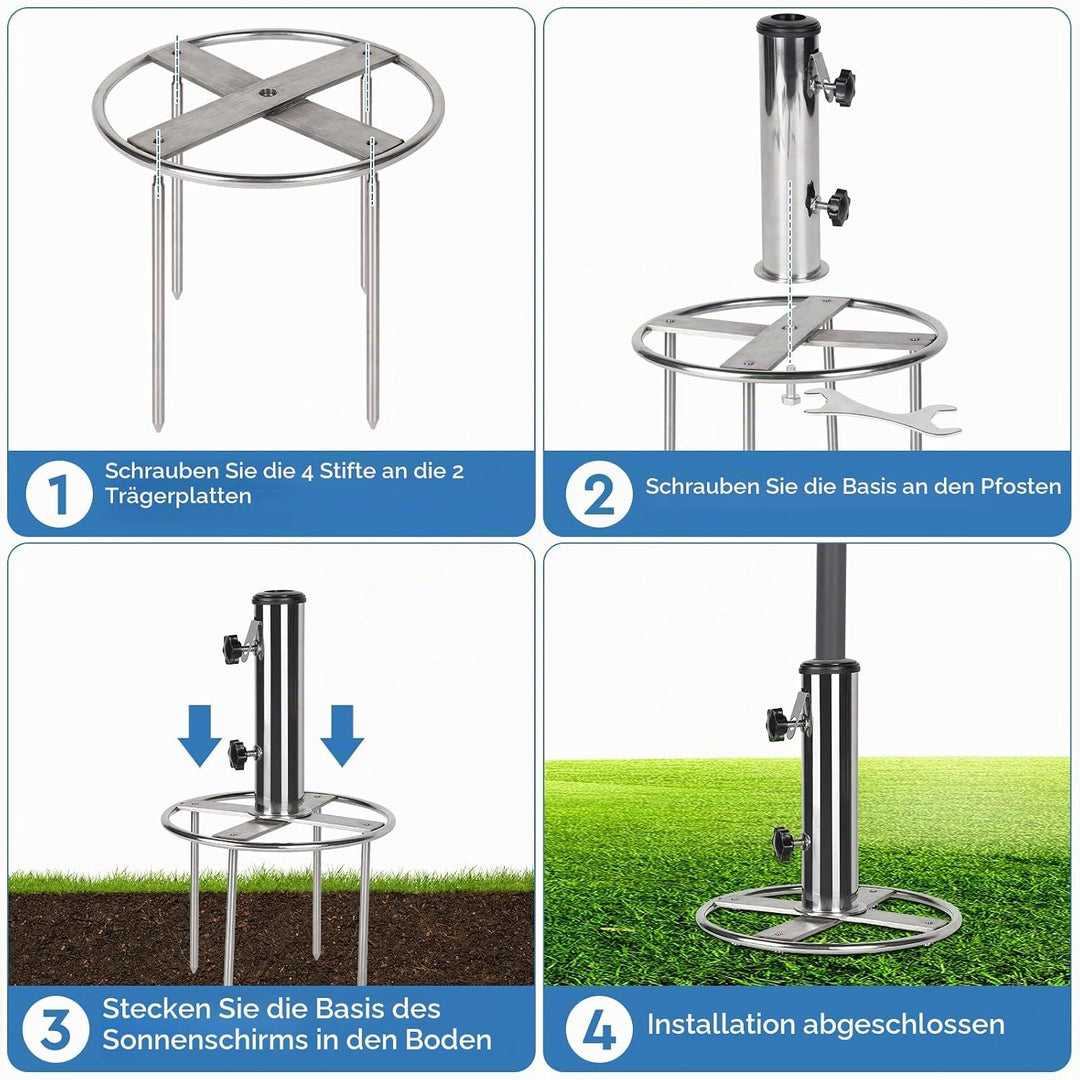 1 Schrauben Sie die 4 Stifte an die 2 Trägerplatten

2 Schrauben Sie die Basis an den Pfosten

3 Stecken Sie die Basis des Sonnenschirms in den Boden

4 Installation abgeschlossen