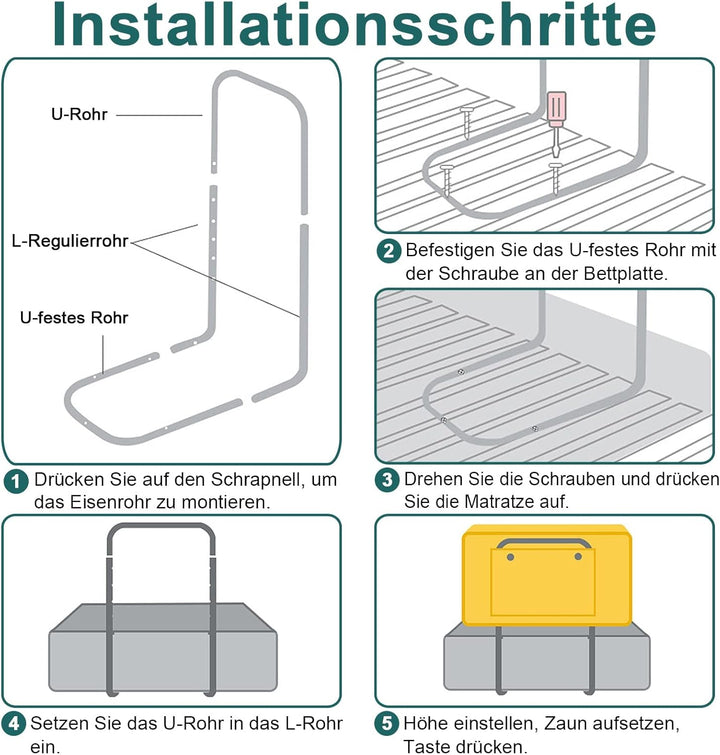 Installationsschritte

U-Rohr

L-Regulierrohr

U-festes Rohr

1 Drücken Sie auf den Schrapnell, um das Eisenrohr zu montieren.

2 Befestigen Sie das U-festes Rohr mit der Schraube an der Bettplatte.

3 Drehen Sie die Schrauben und drücken Sie die Matratze auf.

4 Setzen Sie das U-Rohr in das L-Rohr ein.

5 Höhe einstellen, Zaun aufsetzen, Taste drücken.