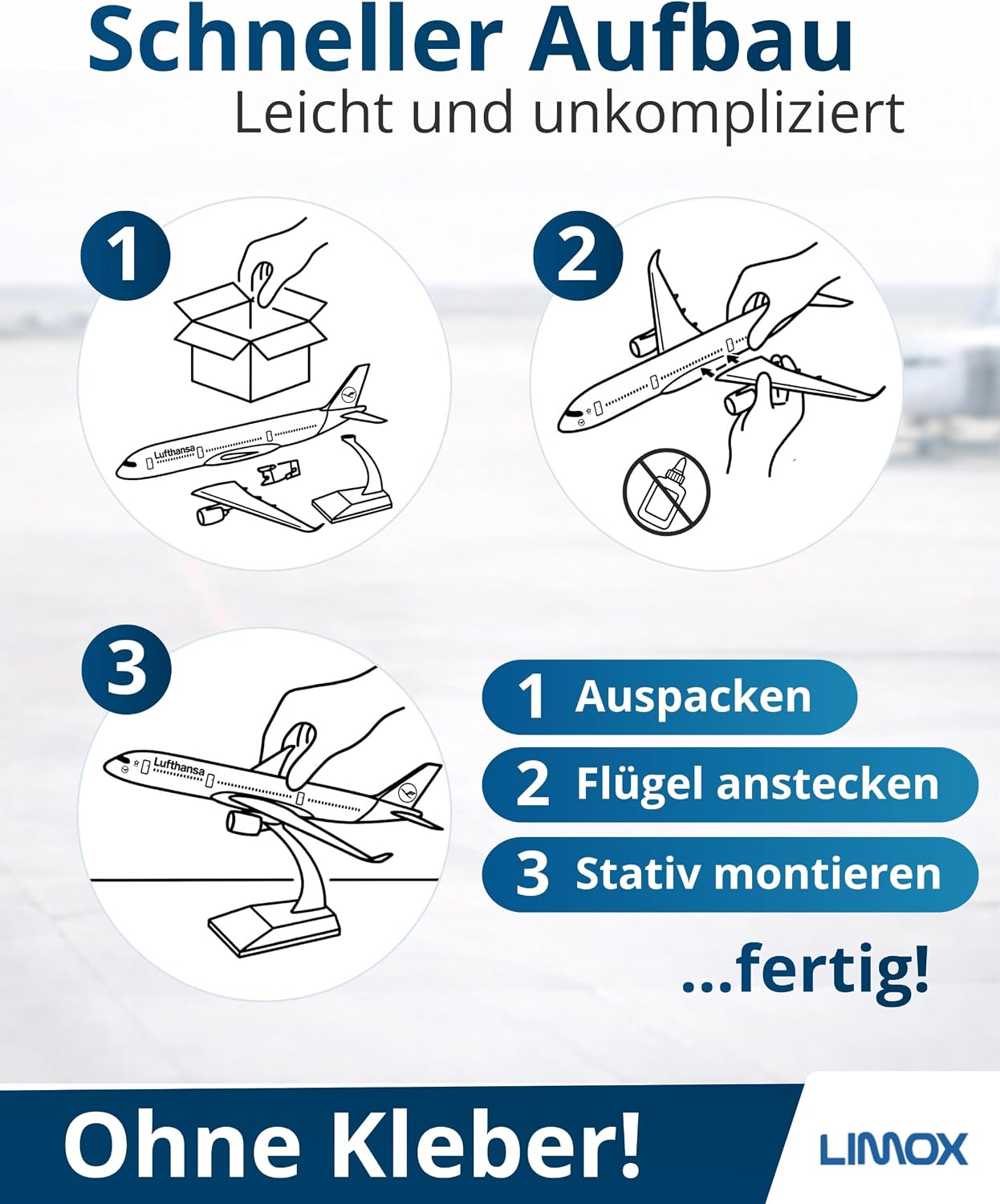 Schneller Aufbau
Leicht und unkompliziert

1

Lufthansa

2

3

Lufthansa

1 Auspacken
2 Flügel anstecken
3 Stativ montieren

...fertig!

Ohne Kleber!

LIMOX