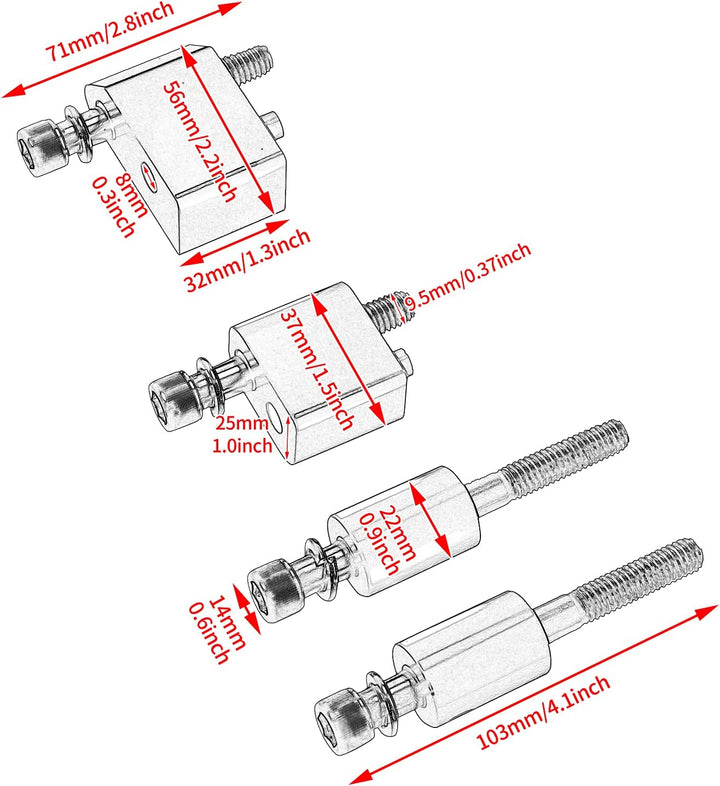 71mm/2.8inch

56mm/2.2inch

8mm
0.3inch

32mm/1.3inch

9.5mm/0.37inch

37mm/1.5inch

25mm
1.0inch

22mm
0.9inch

14mm
0.6inch

103mm/4.1inch