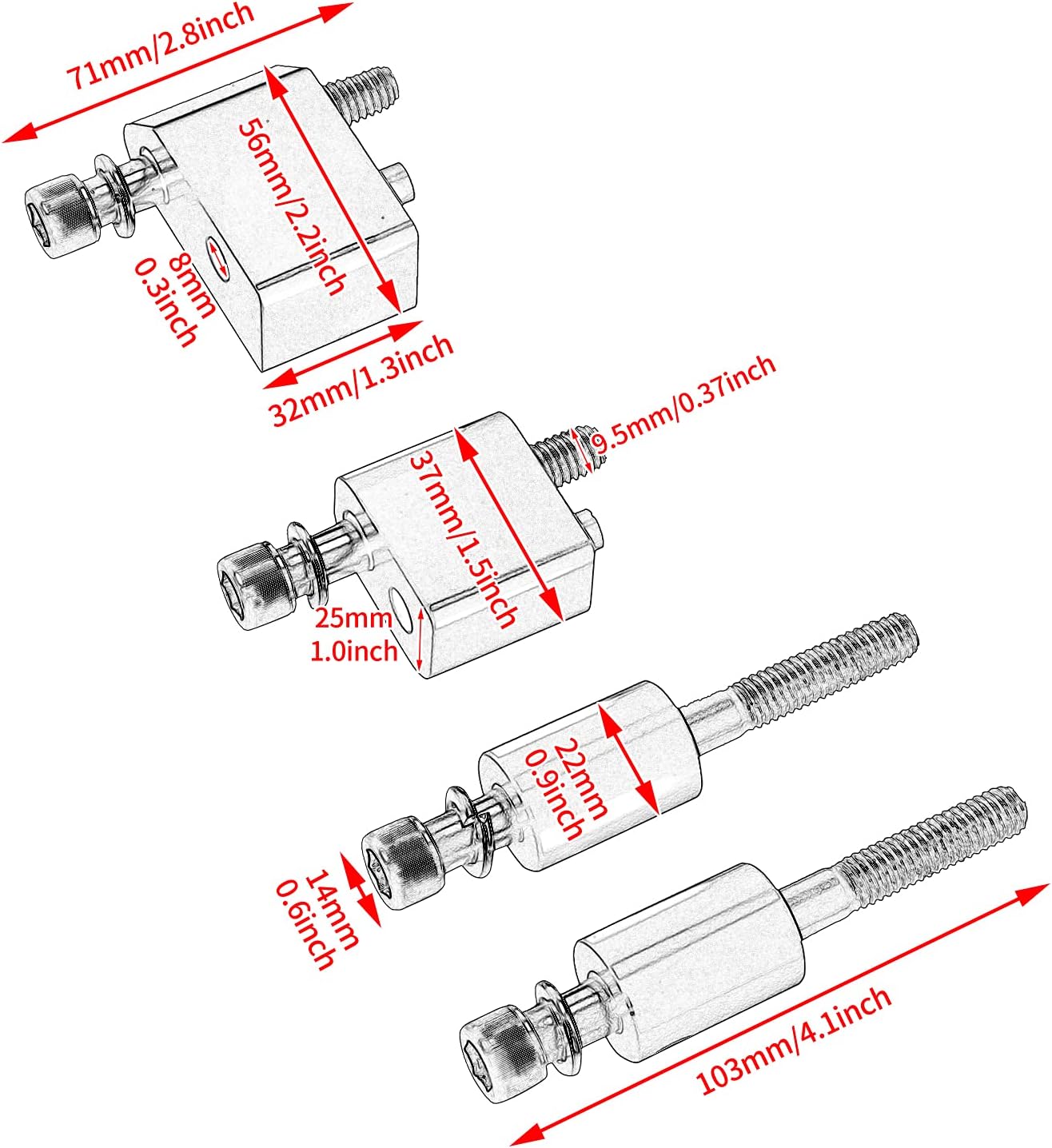 71mm/2.8inch

56mm/2.2inch

8mm
0.3inch

32mm/1.3inch

9.5mm/0.37inch

37mm/1.5inch

25mm
1.0inch

22mm
0.9inch

14mm
0.6inch

103mm/4.1inch