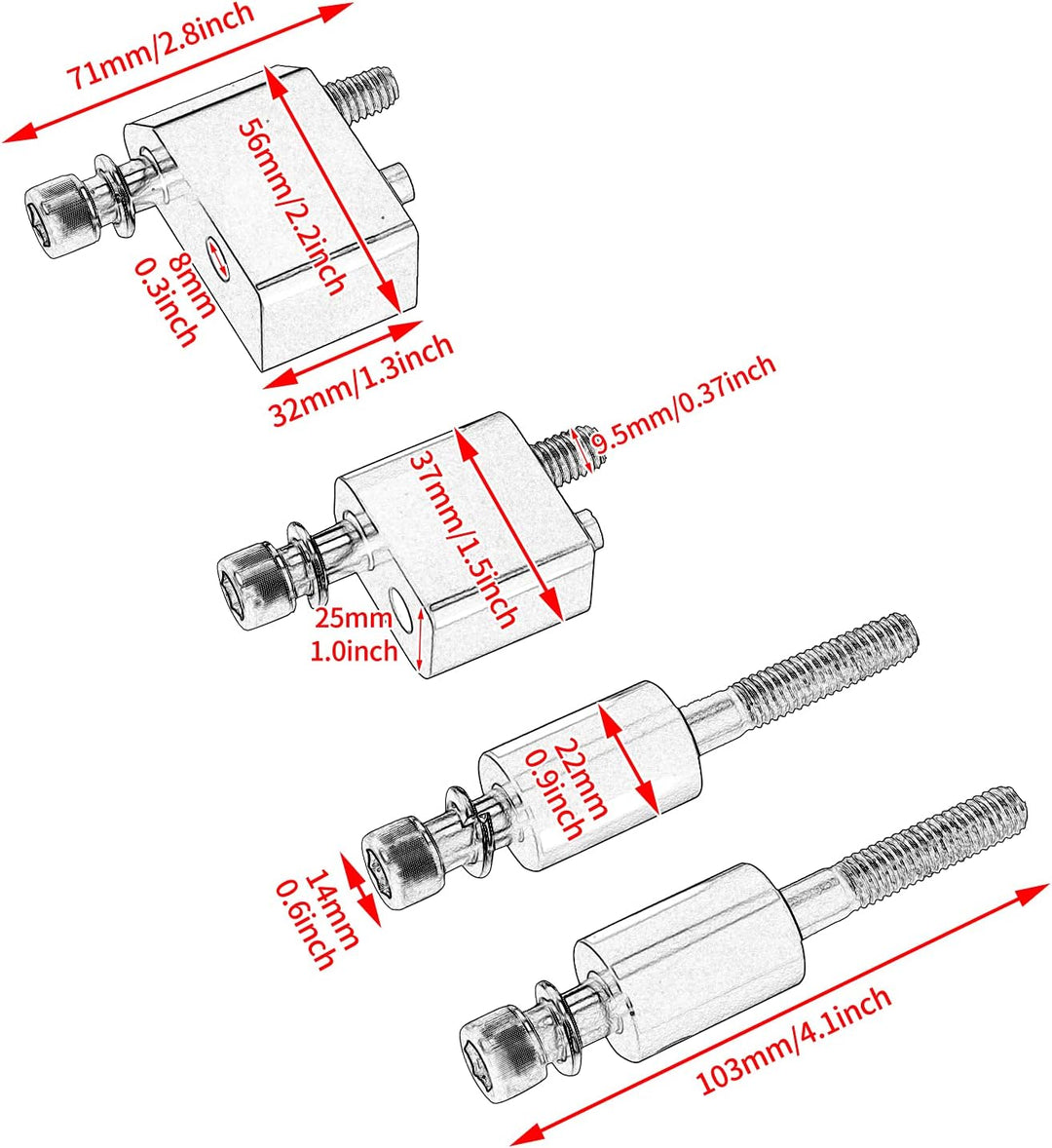 71mm/2.8inch

56mm/2.2inch

8mm
0.3inch

32mm/1.3inch

9.5mm/0.37inch

37mm/1.5inch

25mm
1.0inch

22mm
0.9inch

14mm
0.6inch

103mm/4.1inch