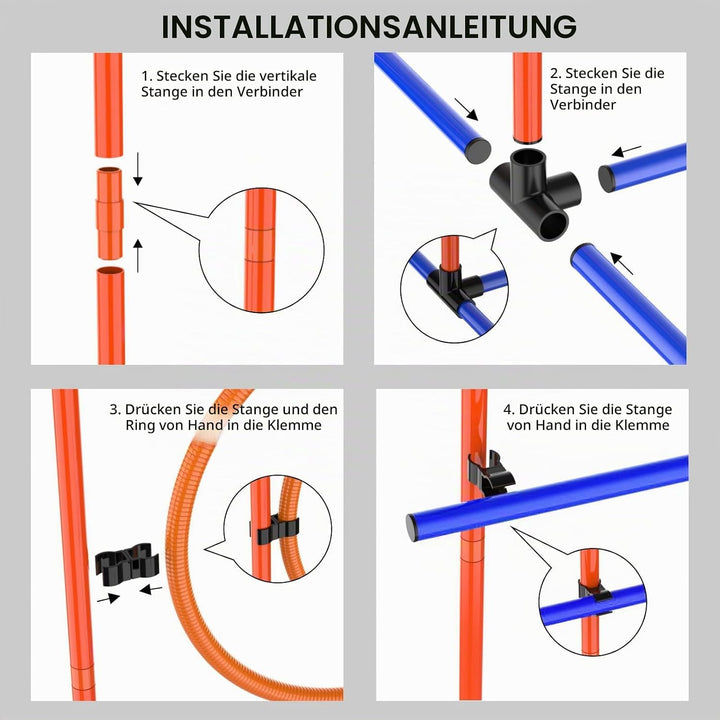 INSTALLATIONSANLEITUNG

1. Stecken Sie die vertikale Stange in den Verbinder

2. Stecken Sie die Stange in den Verbinder

3. Drücken Sie die Stange und den Ring von Hand in die Klemme

4. Drücken Sie die Stange von Hand in die Klemme