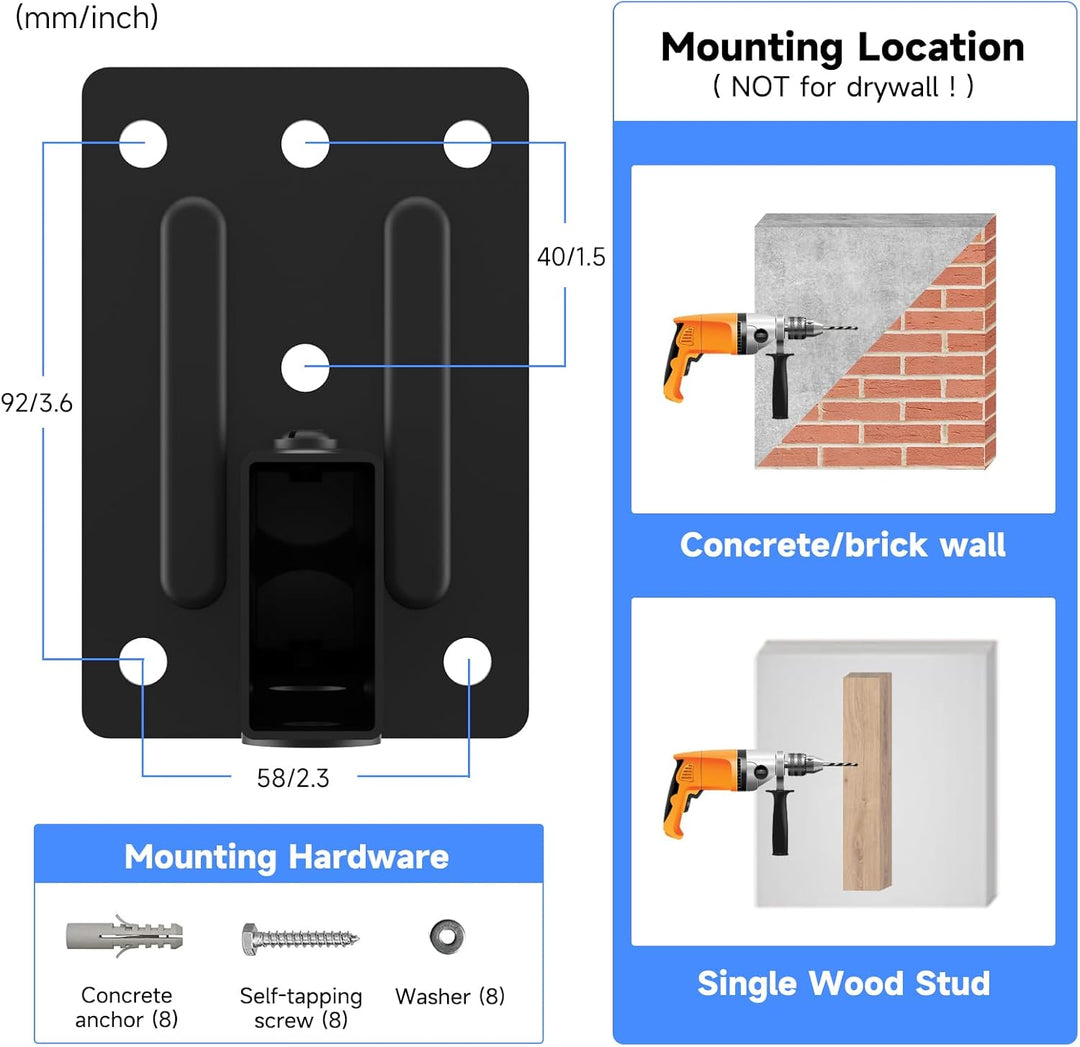 (mm/inch)

40/1.5

92/3.6

58/2.3

Mounting Hardware

Concrete anchor (8)

Self-tapping screw (8)

Washer (8)

Mounting Location
( NOT for drywall ! )

Concrete/brick wall

Single Wood Stud