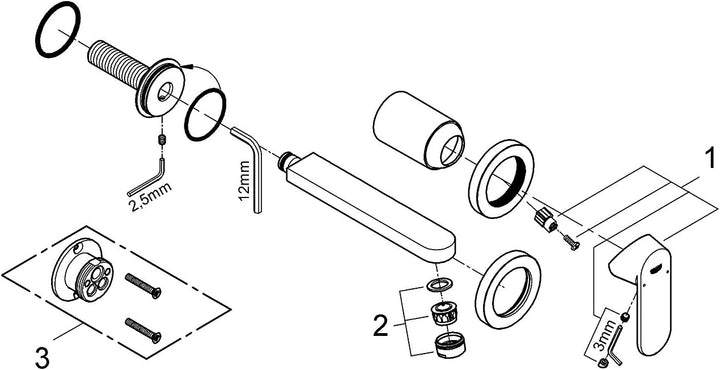 2,5mm
12mm
1
2
3
3mm