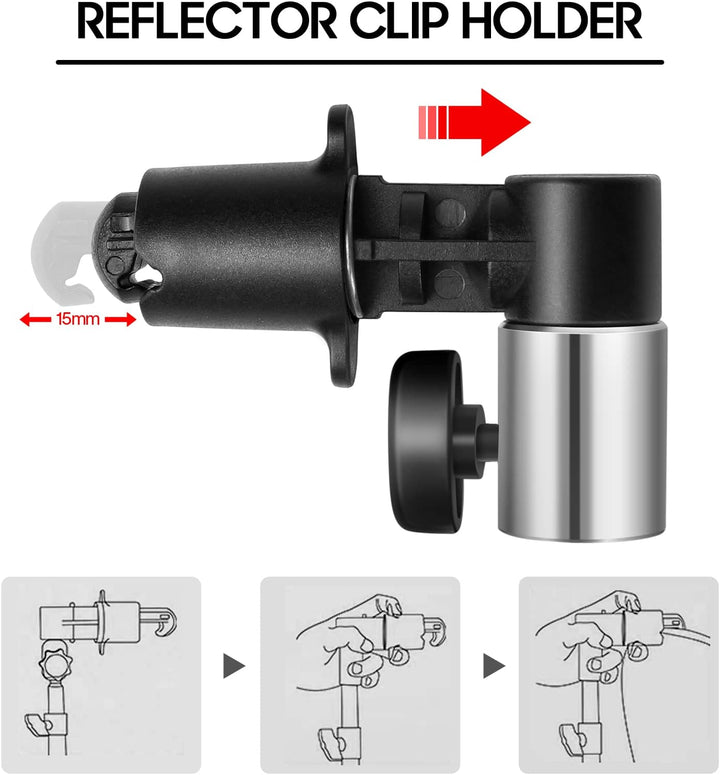 REFLECTOR CLIP HOLDER

15mm