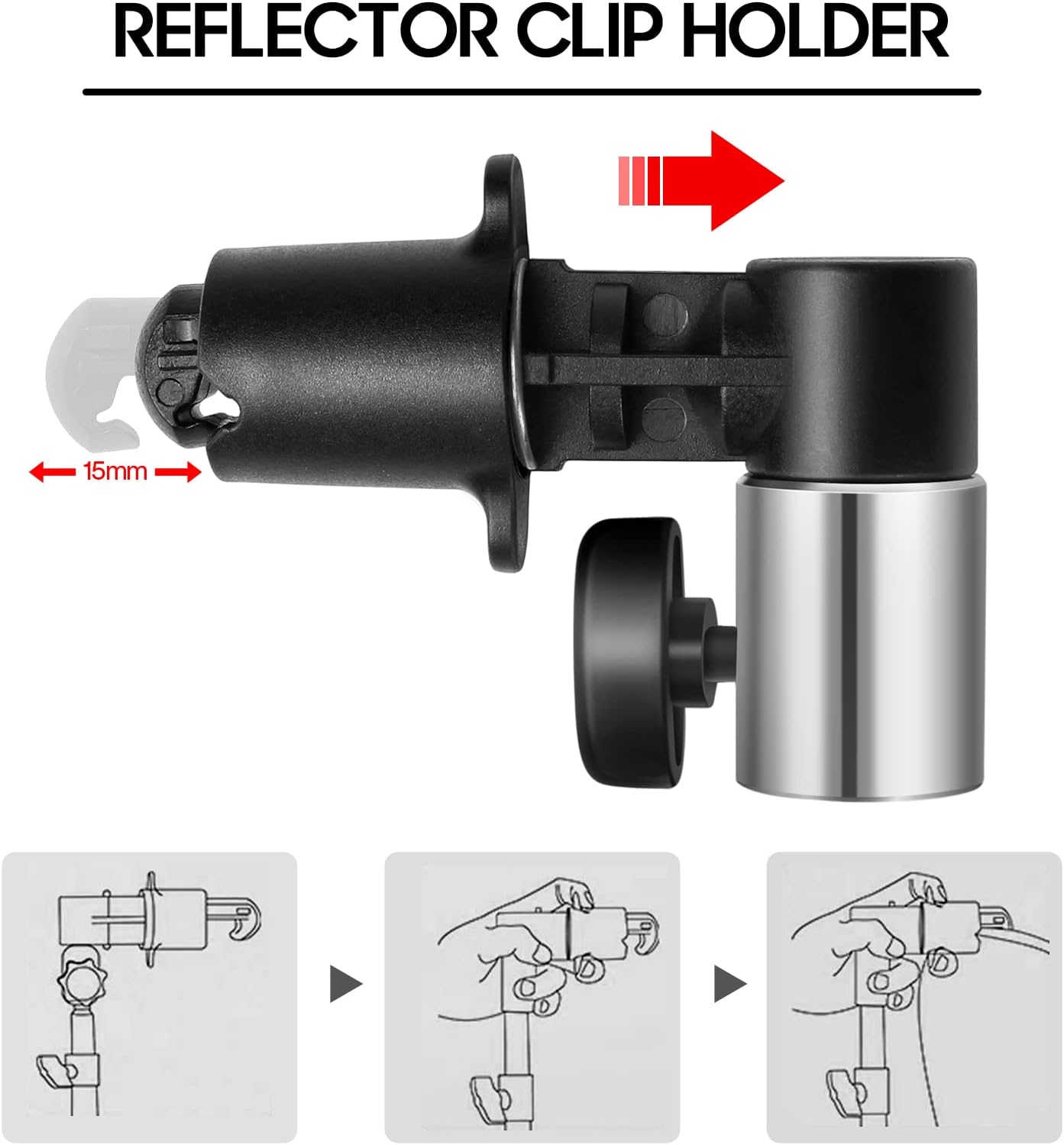 REFLECTOR CLIP HOLDER

15mm