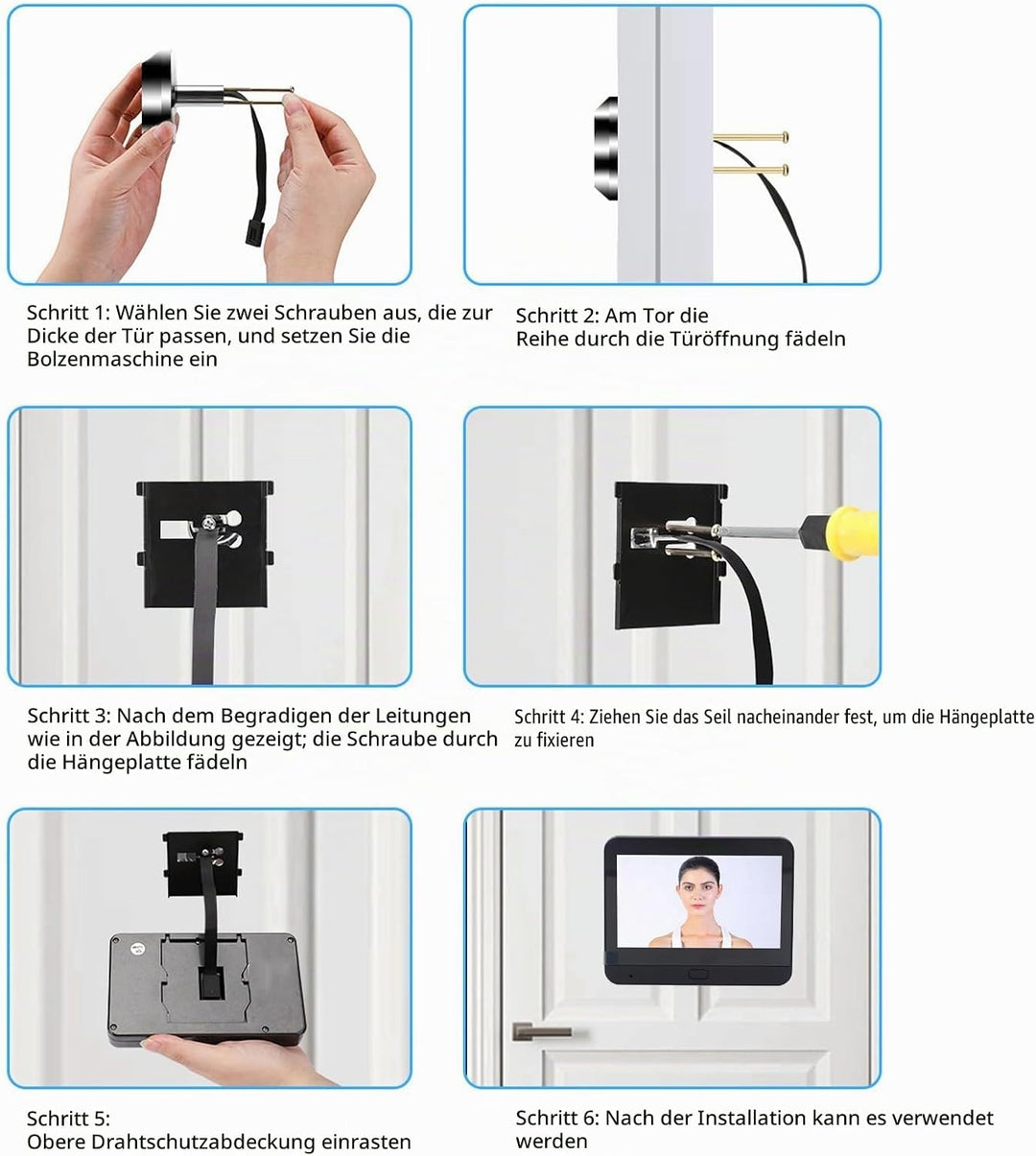 Schritt 1: Wählen Sie zwei Schrauben aus, die zur Dicke der Tür passen, und setzen Sie die Bolzenmaschine ein

Schritt 2: Am Tor die Reihe durch die Türöffnung fädeln

Schritt 3: Nach dem Begradigen der Leitungen wie in der Abbildung gezeigt; die Schraube durch die Hängeplatte fädeln

Schritt 4: Ziehen Sie das Seil nacheinander fest, um die Hängeplatte zu fixieren

Schritt 5: Obere Drahtschutzabdeckung einrasten

Schritt 6: Nach der Installation kann es verwendet werden