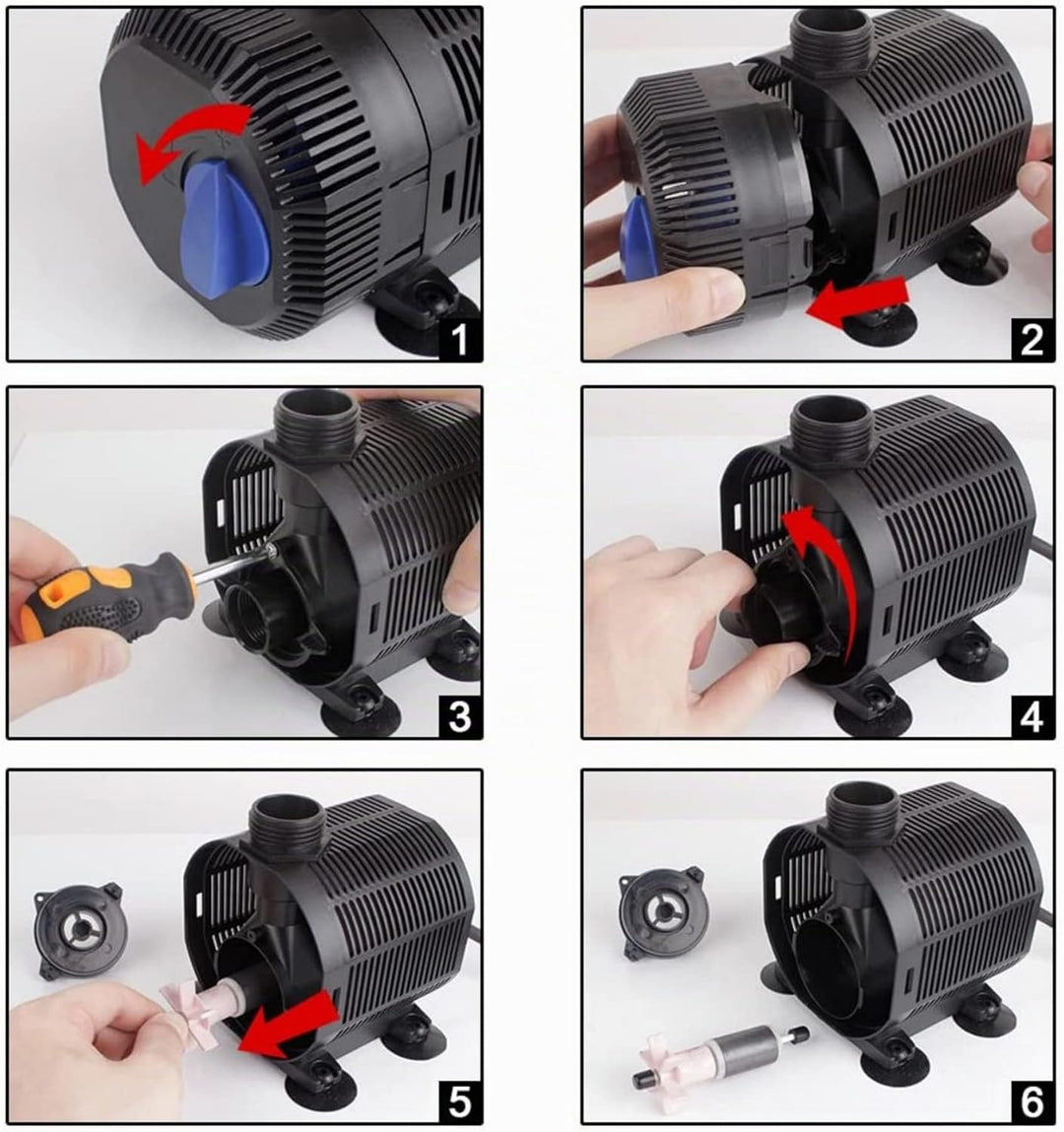 1

2

3

4

5

6