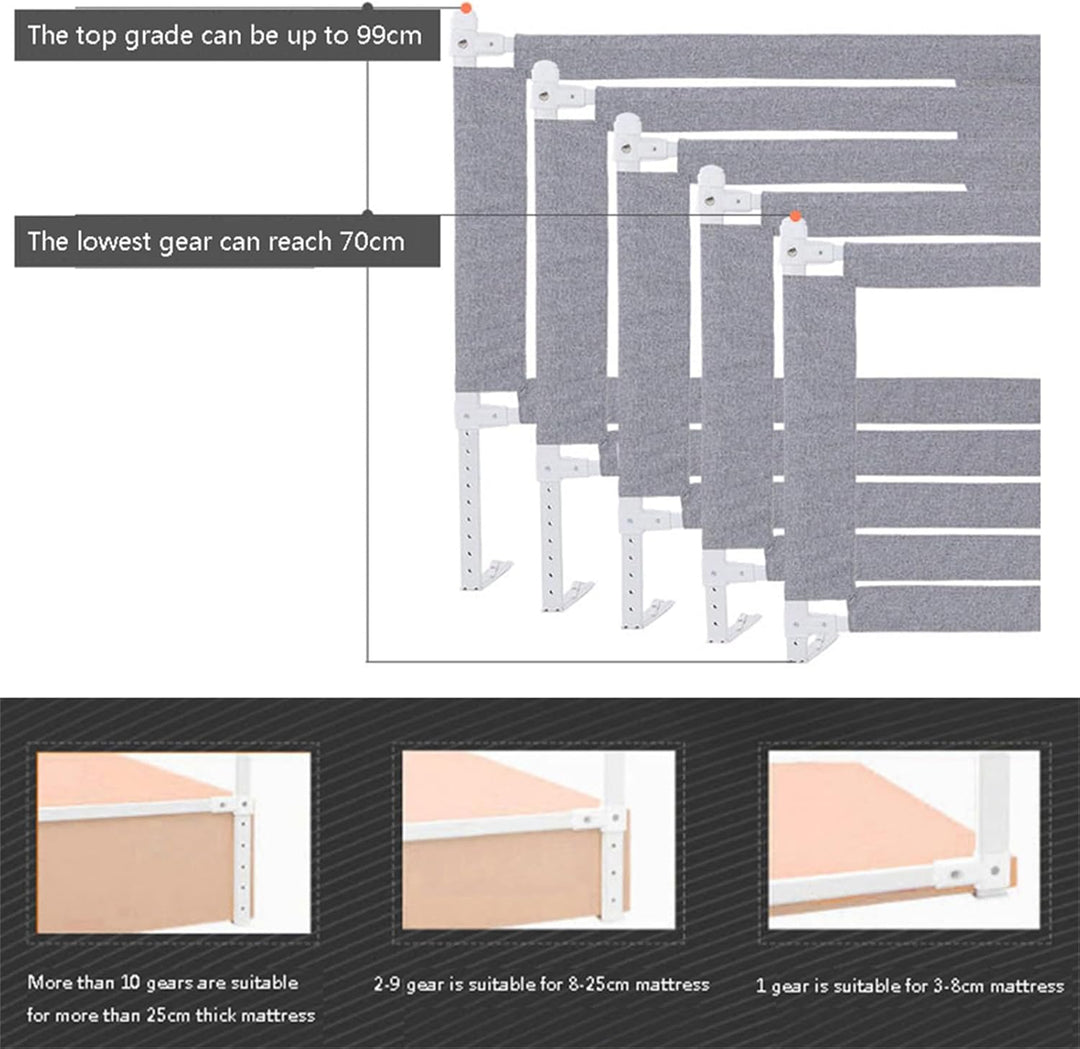 The top grade can be up to 99cm

The lowest gear can reach 70cm

More than 10 gears are suitable for more than 25cm thick mattress

2-9 gear is suitable for 8-25cm mattress

1 gear is suitable for 3-8cm mattress