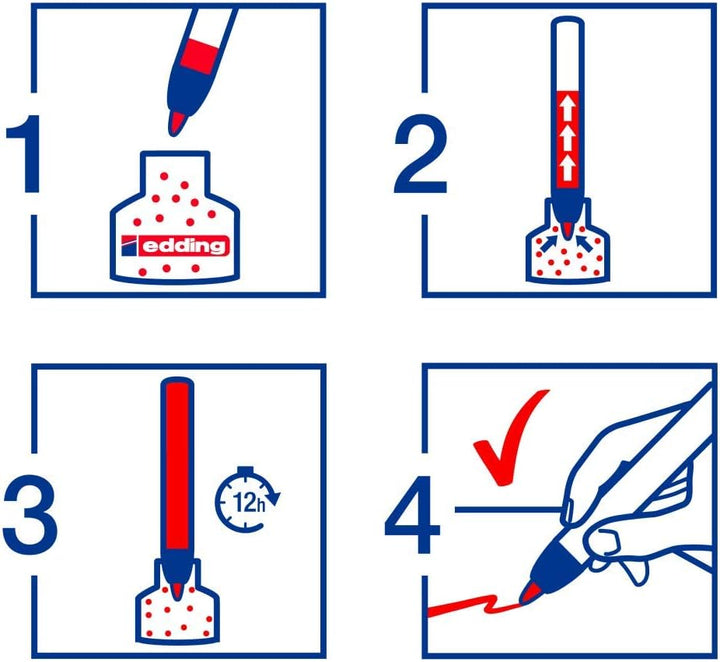 1

edding

2

3

12h

4