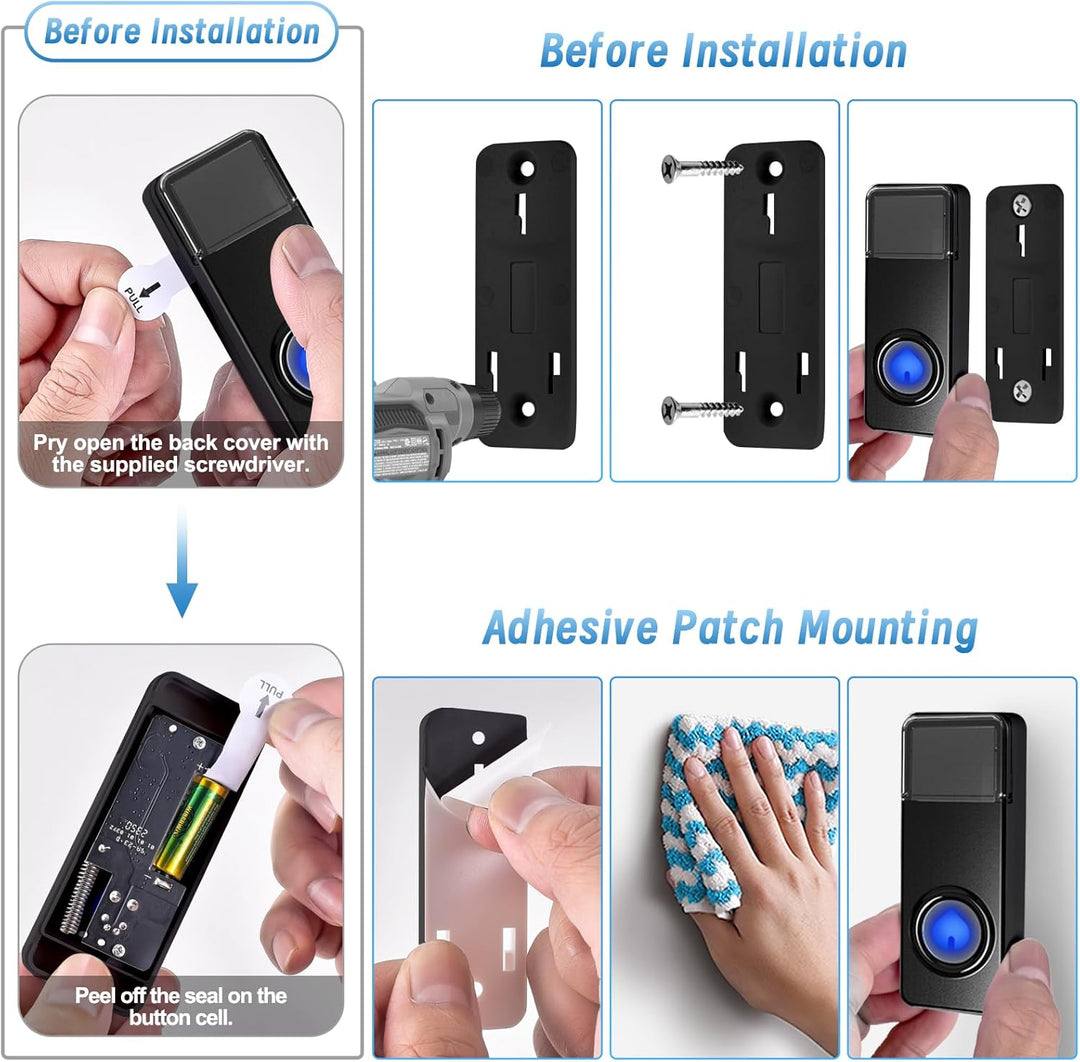 Before Installation

PULL

Pry open the back cover with the supplied screwdriver.

PULL

Peel off the seal on the button cell.

Before Installation

Adhesive Patch Mounting