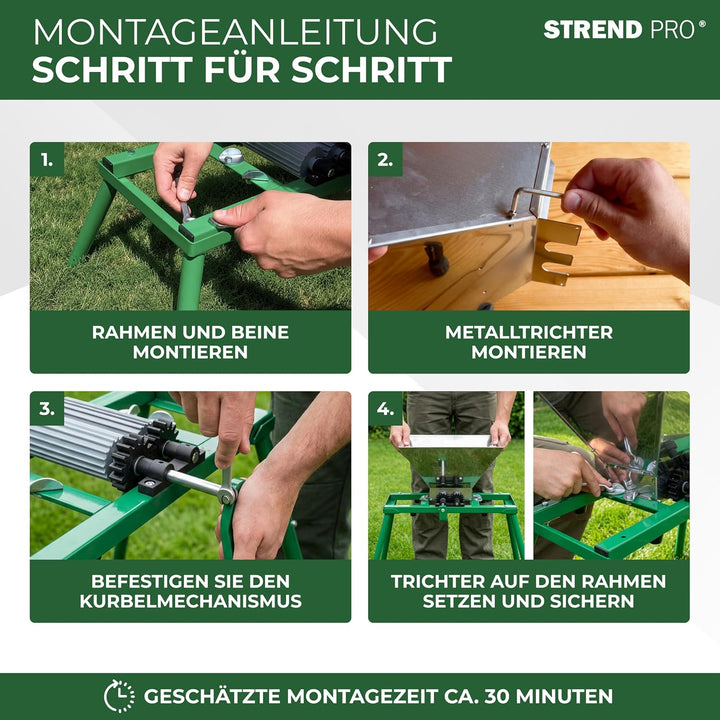 MONTAGEANLEITUNG
SCHRITT FÜR SCHRITT

STREND PRO®

1.
RAHMEN UND BEINE MONTIEREN

2.
METALLTRICHTER MONTIEREN

3.
BEFESTIGEN SIE DEN KURBELMECHANISMUS

4.
TRICHTER AUF DEN RAHMEN SETZEN UND SICHERN

GESCHÄTZTE MONTAGEZEIT CA. 30 MINUTEN