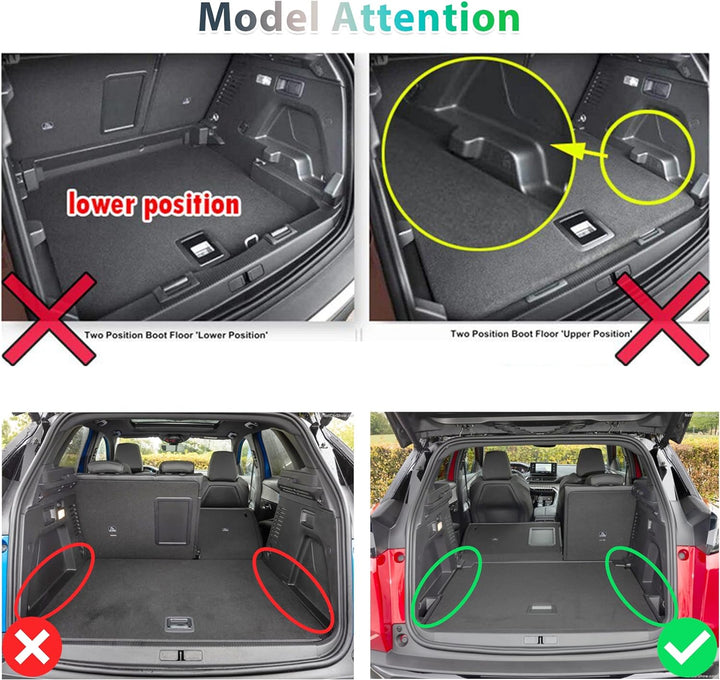 Model Attention

lower position

Two Position Boot Floor 'Lower Position'

Two Position Boot Floor 'Upper Position'