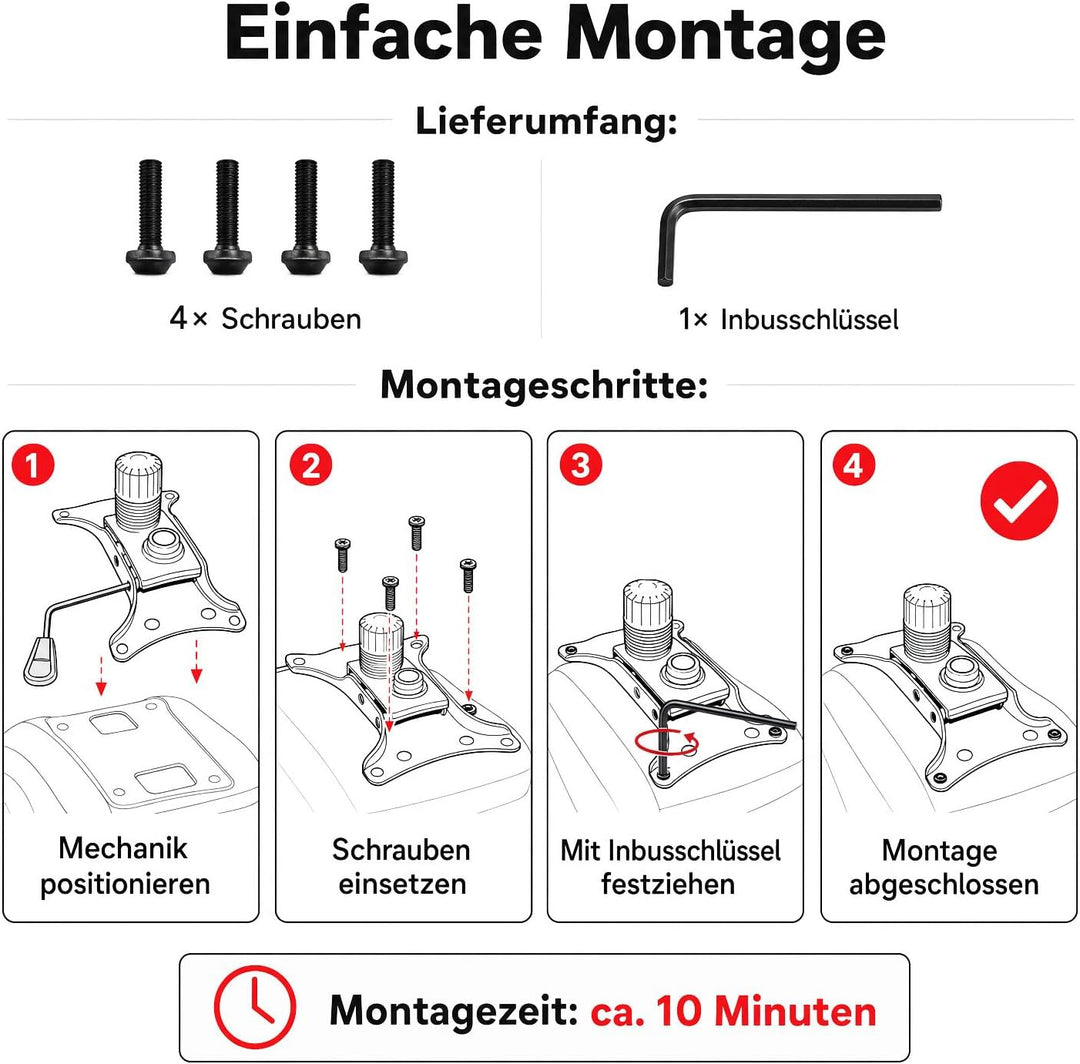 Einfache Montage

Lieferumfang:

4× Schrauben

1× Inbusschlüssel

Montageschritte:

1
Mechanik positionieren

2
Schrauben einsetzen

3
Mit Inbusschlüssel festziehen

4
Montage abgeschlossen

Montagezeit: ca. 10 Minuten